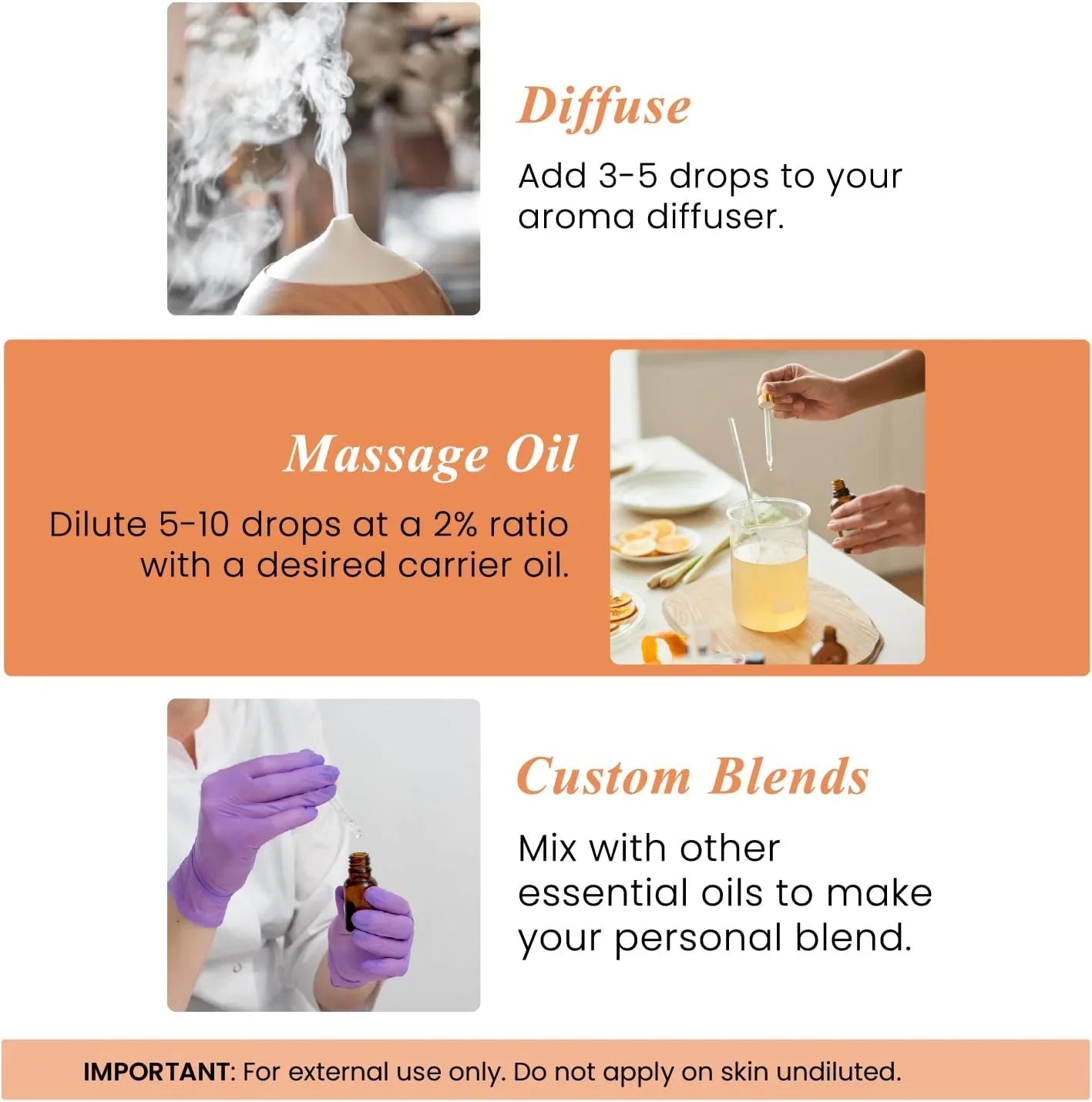 Diffuse

Add 3-5 drops to your aroma diffuser.

Massage Oil

Dilute 5-10 drops at a 2% ratio with a desired carrier oil.

Custom Blends

Mix with other essential oils to make your personal blend.

IMPORTANT: For external use only. Do not apply on skin undiluted.