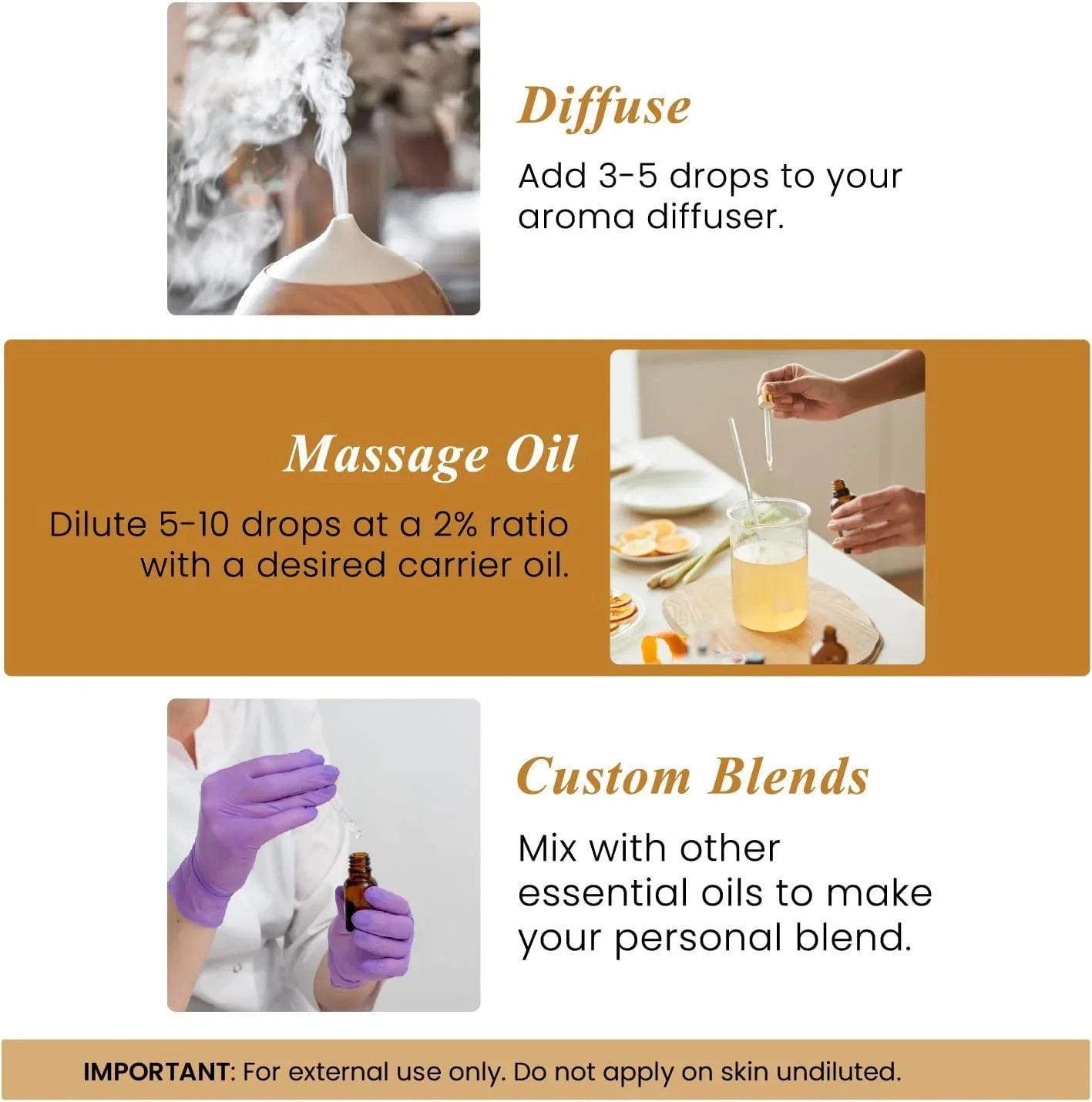 Diffuse

Add 3-5 drops to your aroma diffuser.

Massage Oil

Dilute 5-10 drops at a 2% ratio with a desired carrier oil.

Custom Blends

Mix with other essential oils to make your personal blend.

IMPORTANT: For external use only. Do not apply on skin undiluted.