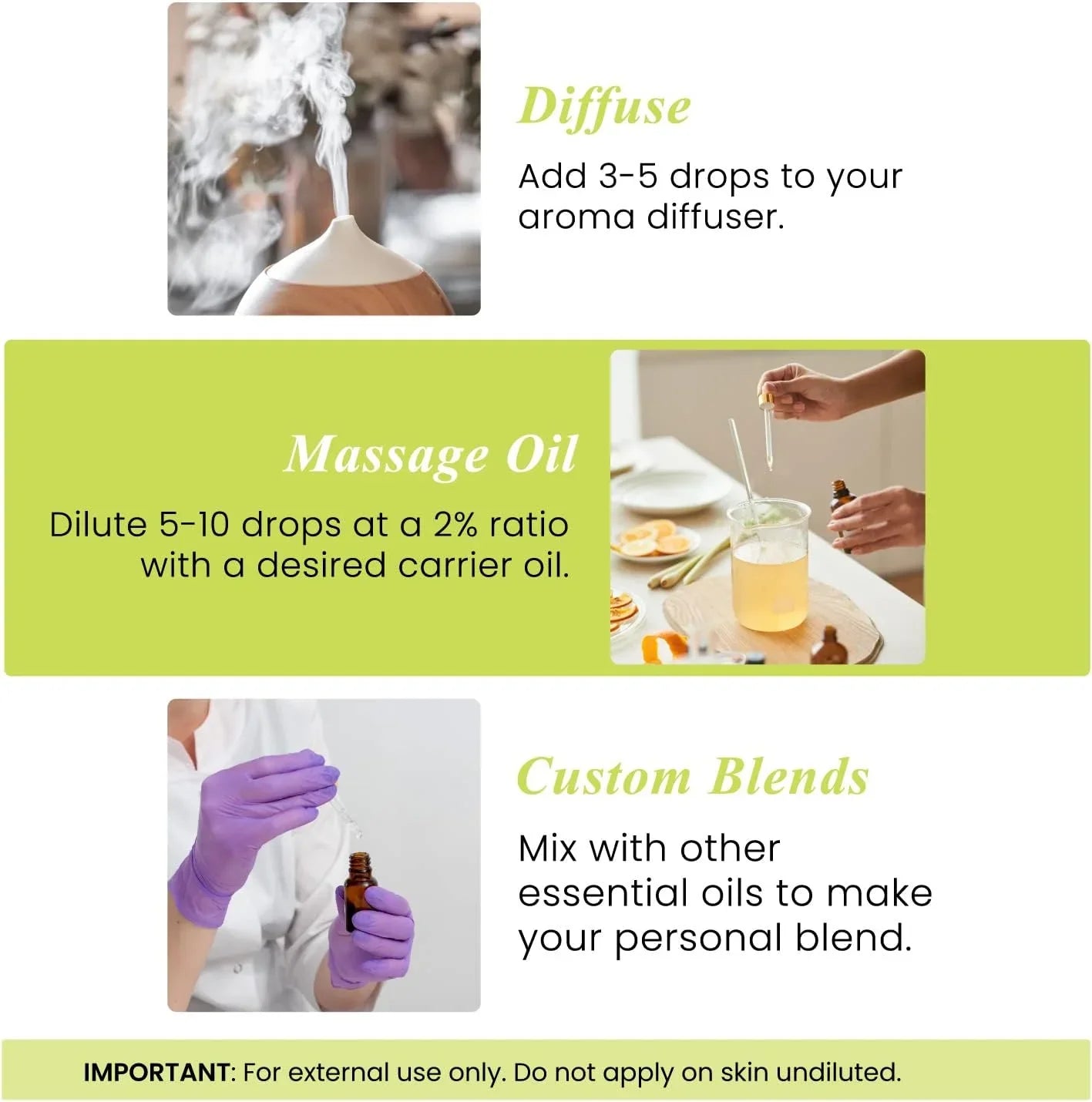 Diffuse

Add 3-5 drops to your aroma diffuser.

Massage Oil

Dilute 5-10 drops at a 2% ratio with a desired carrier oil.

Custom Blends

Mix with other essential oils to make your personal blend.

IMPORTANT: For external use only. Do not apply on skin undiluted.