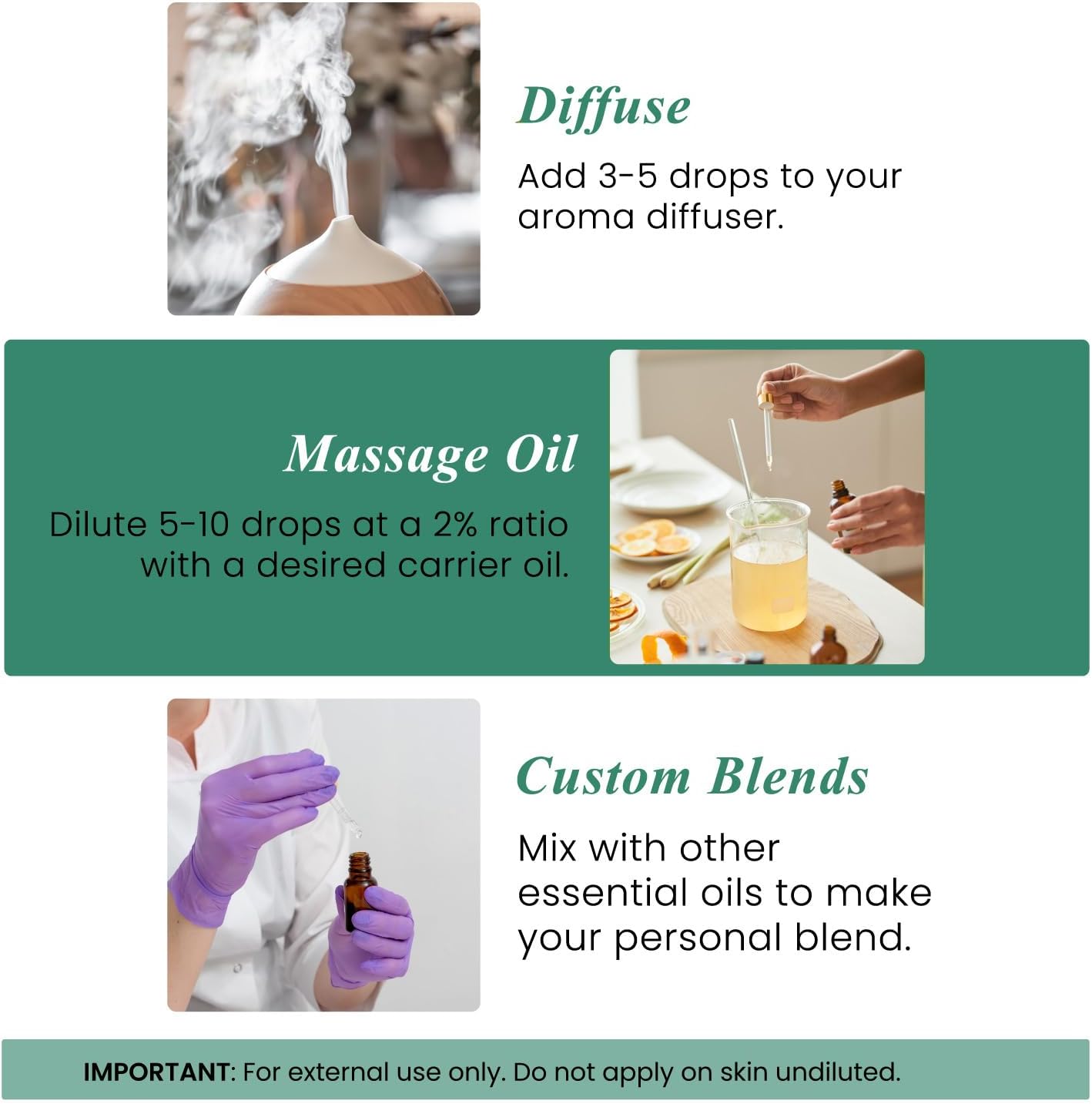 Diffuse

Add 3-5 drops to your aroma diffuser.

Massage Oil

Dilute 5-10 drops at a 2% ratio with a desired carrier oil.

Custom Blends

Mix with other essential oils to make your personal blend.

IMPORTANT: For external use only. Do not apply on skin undiluted.