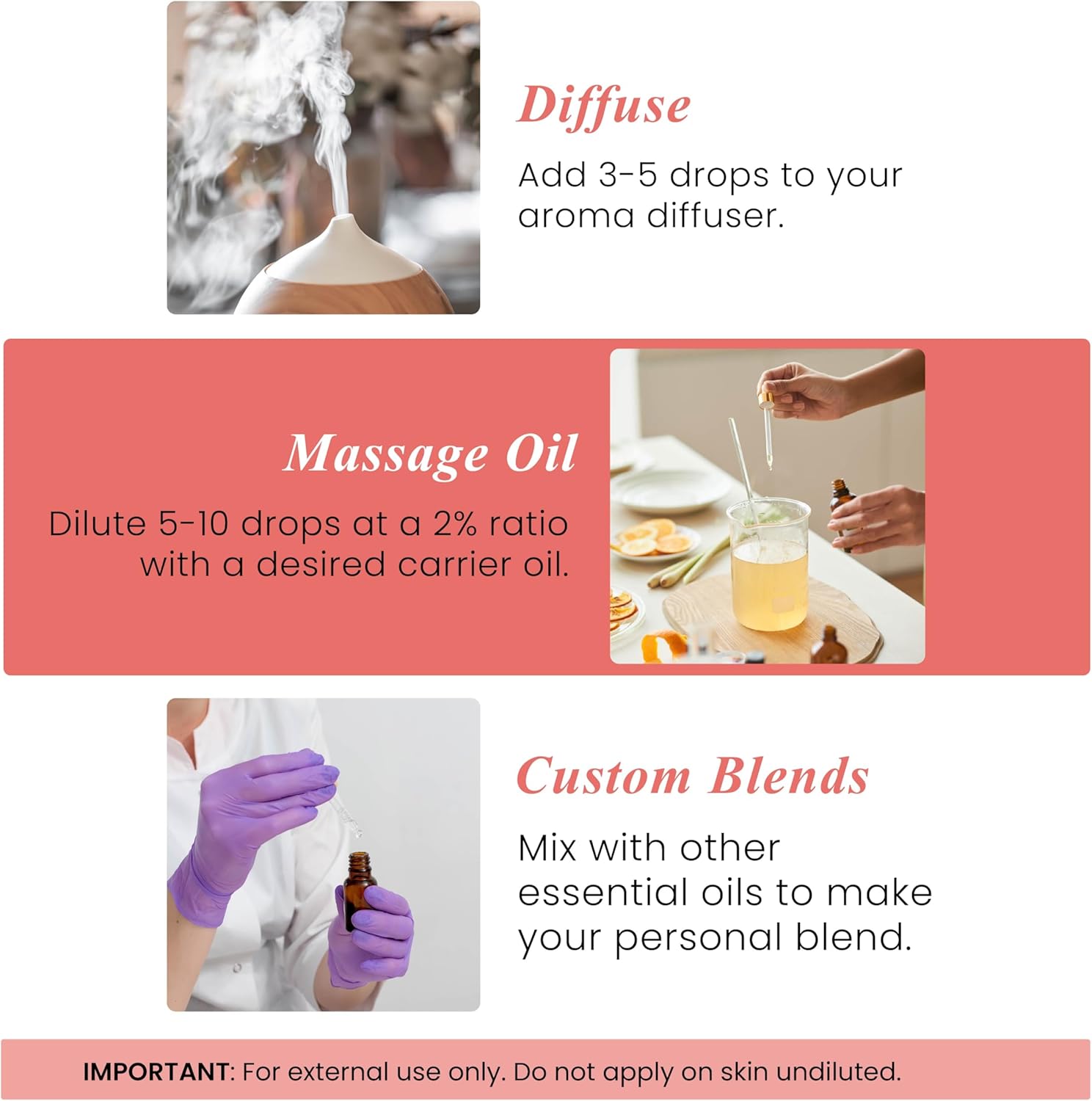 Diffuse

Add 3-5 drops to your aroma diffuser.

Massage Oil

Dilute 5-10 drops at a 2% ratio with a desired carrier oil.

Custom Blends

Mix with other essential oils to make your personal blend.

IMPORTANT: For external use only. Do not apply on skin undiluted.