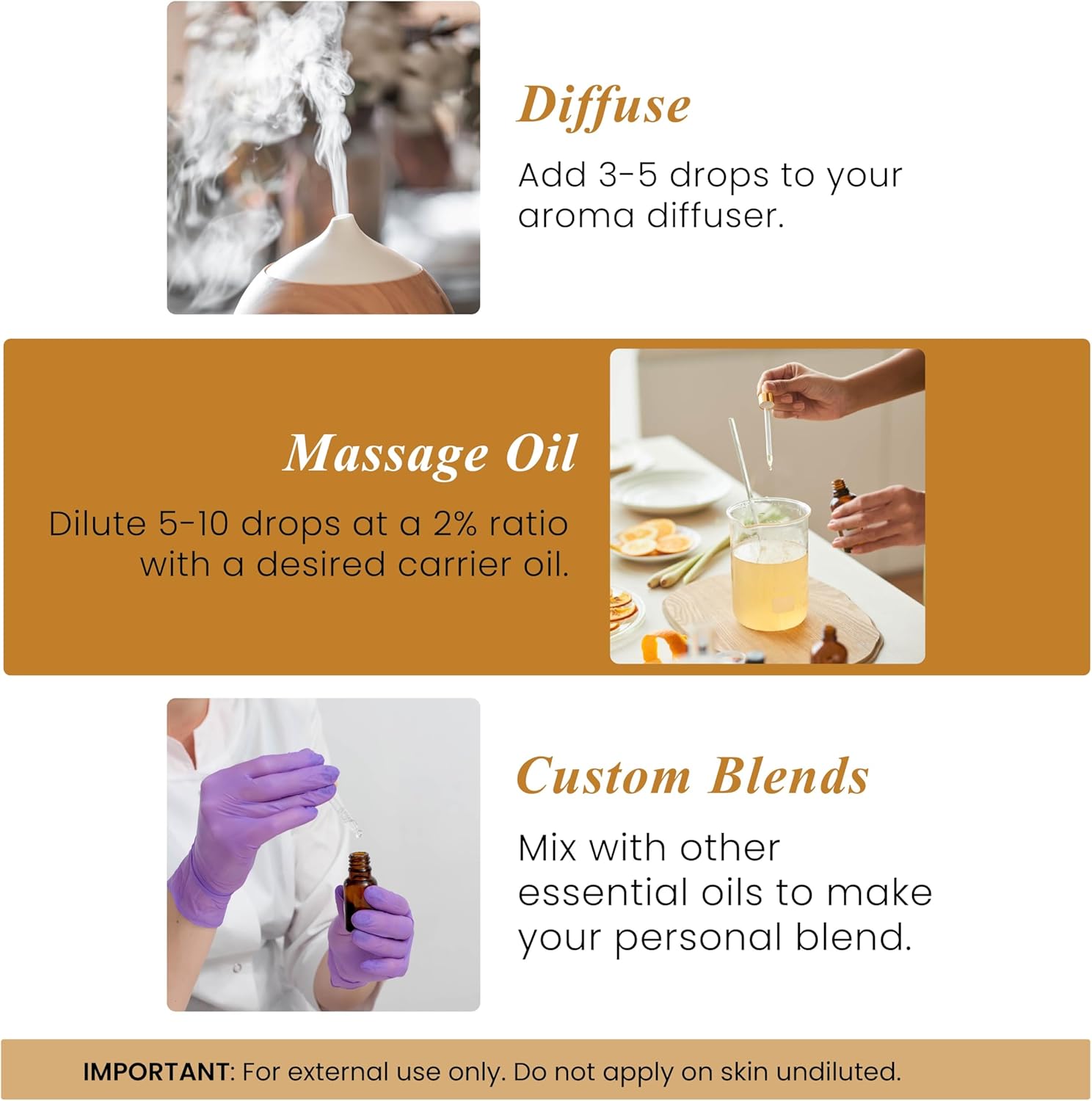 Diffuse

Add 3-5 drops to your aroma diffuser.

Massage Oil

Dilute 5-10 drops at a 2% ratio with a desired carrier oil.

Custom Blends

Mix with other essential oils to make your personal blend.

IMPORTANT: For external use only. Do not apply on skin undiluted.