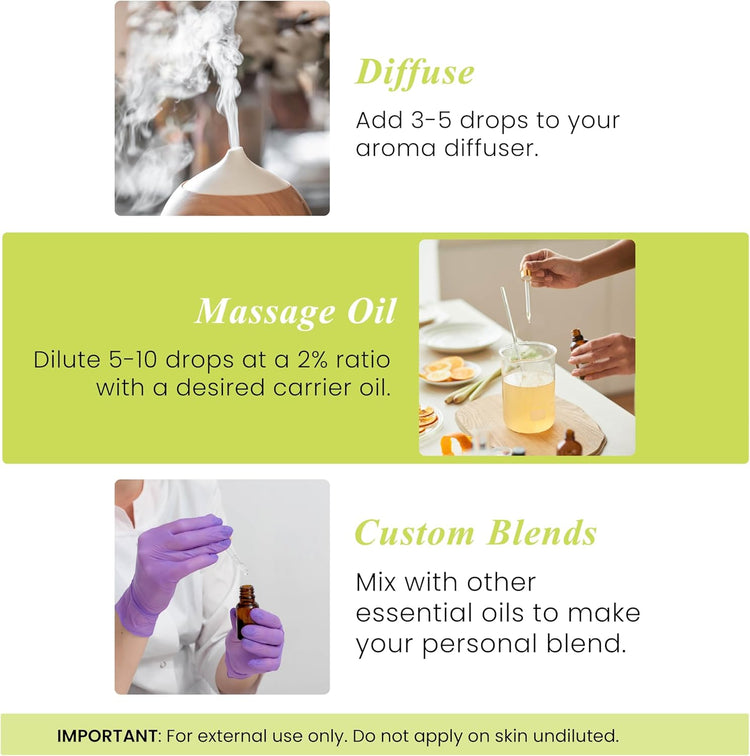 Diffuse

Add 3-5 drops to your aroma diffuser.

Massage Oil

Dilute 5-10 drops at a 2% ratio with a desired carrier oil.

Custom Blends

Mix with other essential oils to make your personal blend.

IMPORTANT: For external use only. Do not apply on skin undiluted.