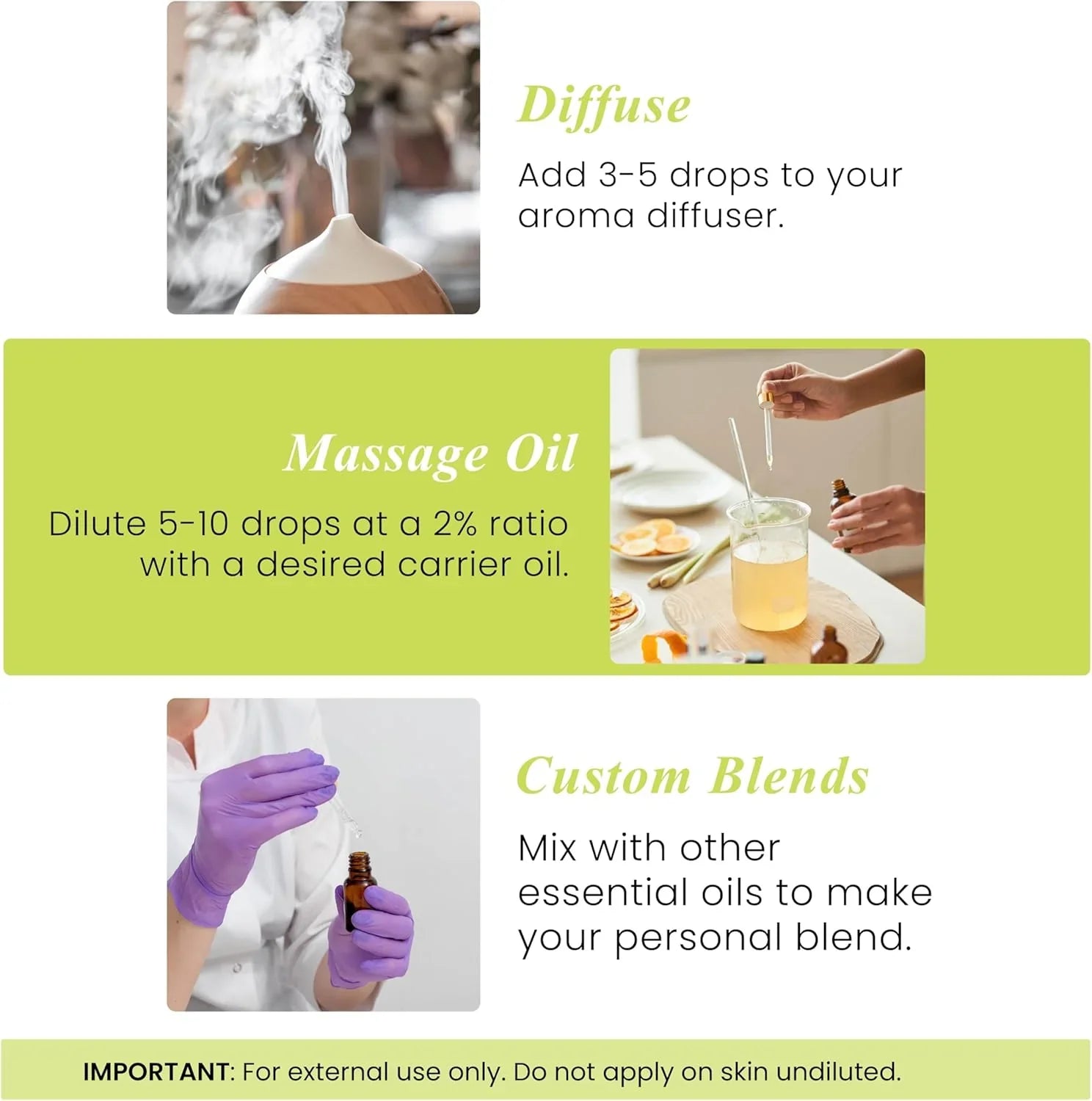 Diffuse

Add 3-5 drops to your aroma diffuser.

Massage Oil

Dilute 5-10 drops at a 2% ratio with a desired carrier oil.

Custom Blends

Mix with other essential oils to make your personal blend.

IMPORTANT: For external use only. Do not apply on skin undiluted.