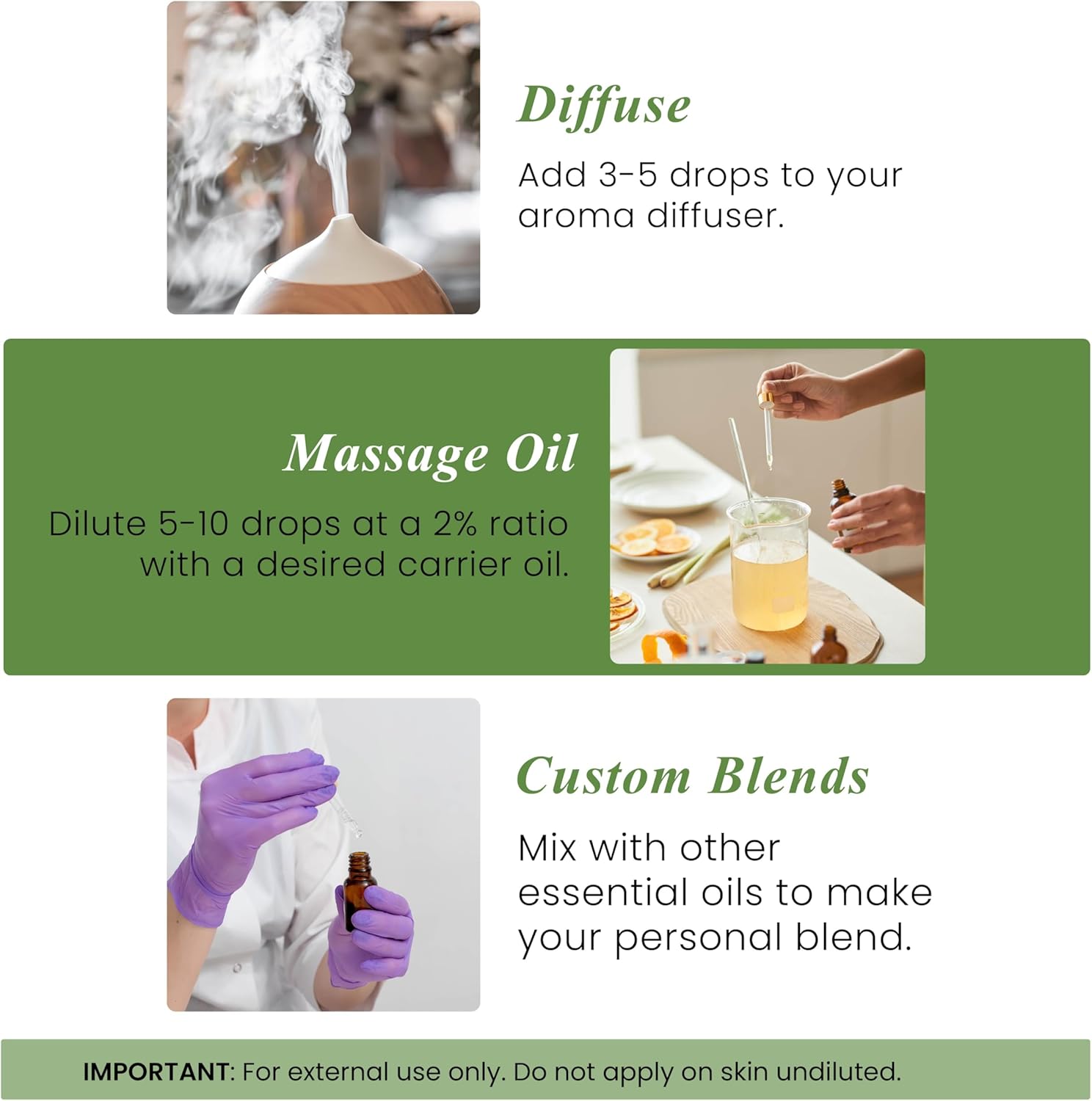 Diffuse

Add 3-5 drops to your aroma diffuser.

Massage Oil

Dilute 5-10 drops at a 2% ratio with a desired carrier oil.

Custom Blends

Mix with other essential oils to make your personal blend.

IMPORTANT: For external use only. Do not apply on skin undiluted.