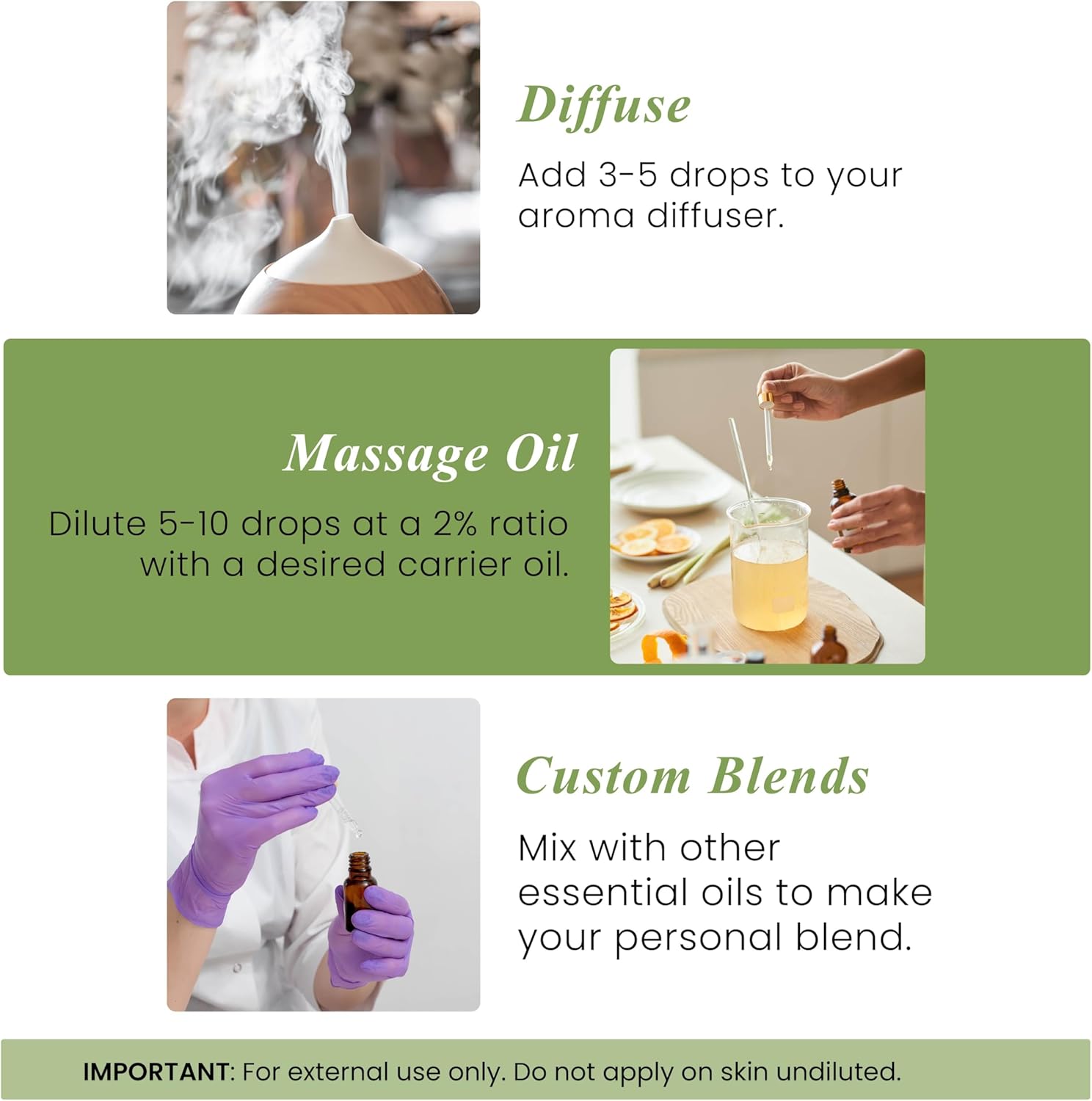 Diffuse

Add 3-5 drops to your aroma diffuser.

Massage Oil

Dilute 5-10 drops at a 2% ratio with a desired carrier oil.

Custom Blends

Mix with other essential oils to make your personal blend.

IMPORTANT: For external use only. Do not apply on skin undiluted.