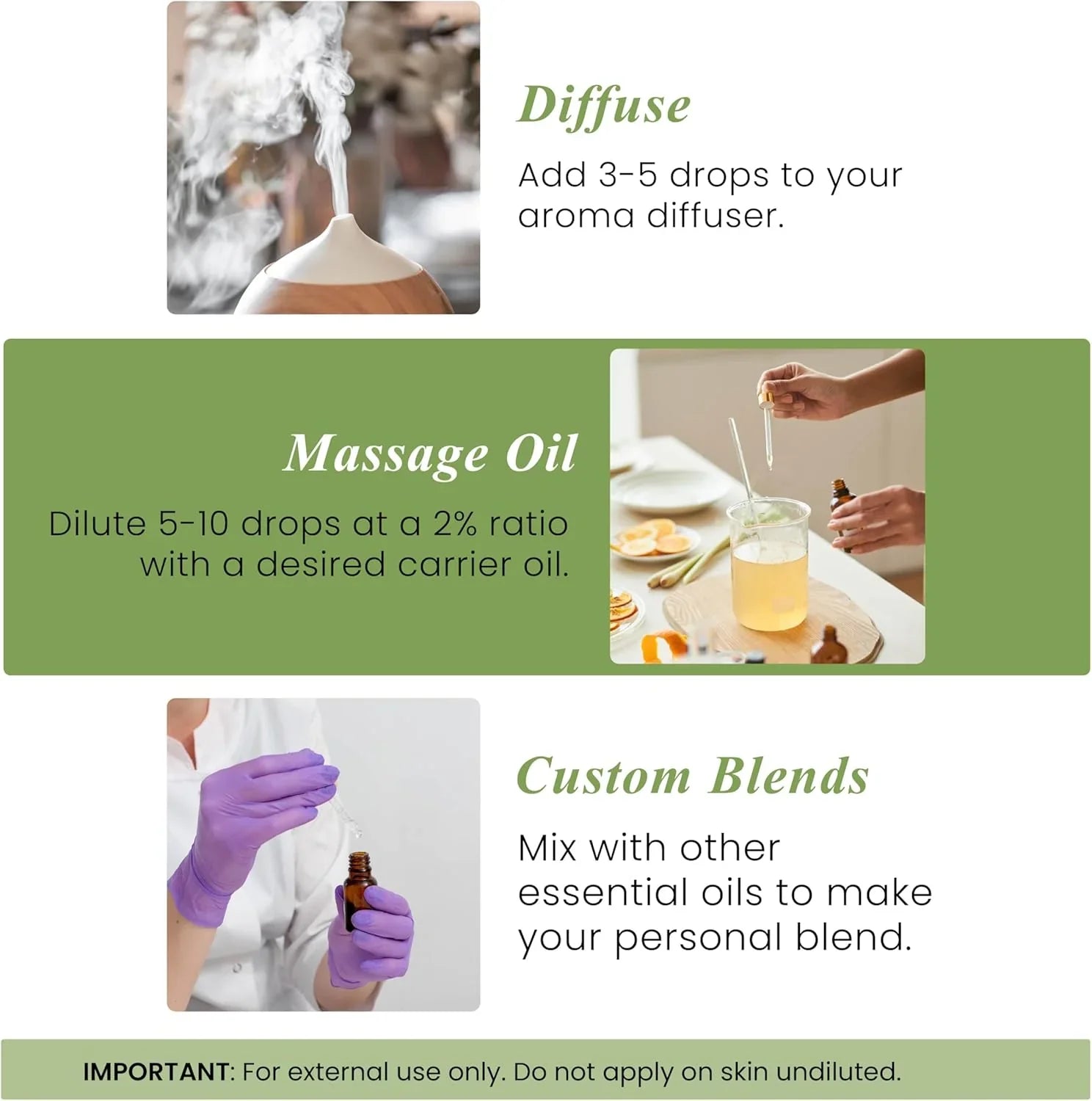 Diffuse

Add 3-5 drops to your aroma diffuser.

Massage Oil

Dilute 5-10 drops at a 2% ratio with a desired carrier oil.

Custom Blends

Mix with other essential oils to make your personal blend.

IMPORTANT: For external use only. Do not apply on skin undiluted.