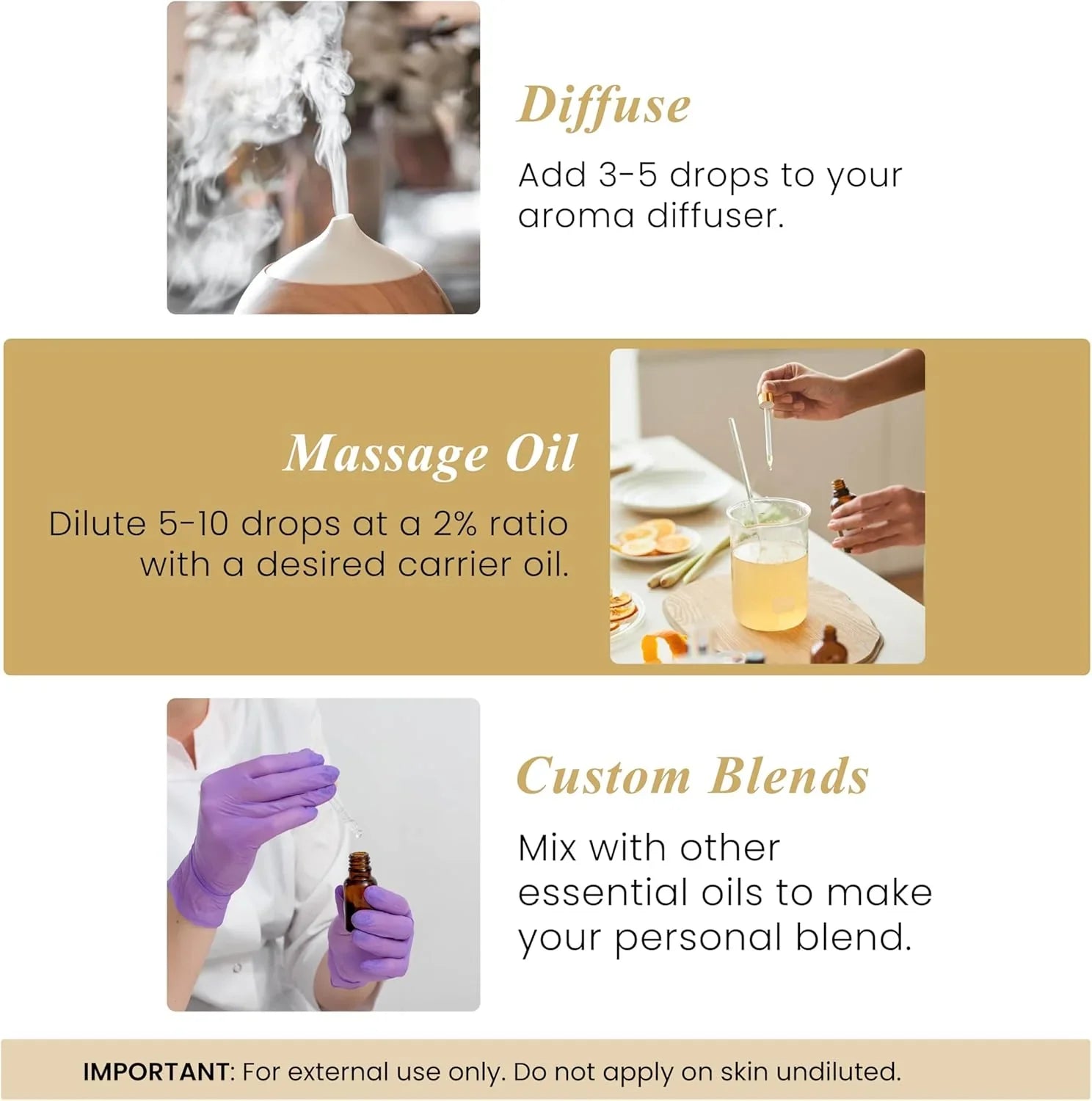 Diffuse

Add 3-5 drops to your aroma diffuser.

Massage Oil

Dilute 5-10 drops at a 2% ratio with a desired carrier oil.

Custom Blends

Mix with other essential oils to make your personal blend.

IMPORTANT: For external use only. Do not apply on skin undiluted.