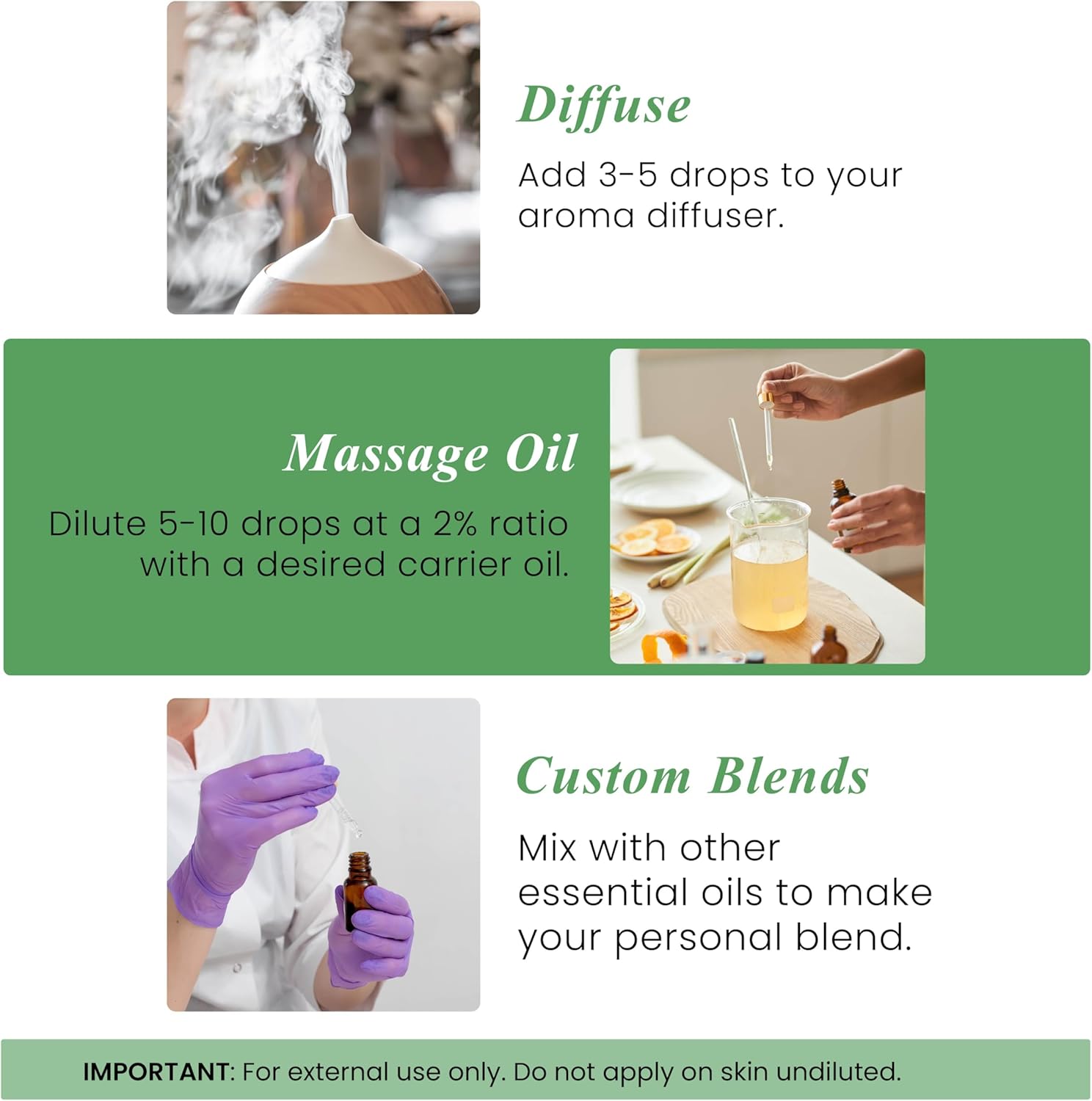 Diffuse

Add 3-5 drops to your aroma diffuser.

Massage Oil

Dilute 5-10 drops at a 2% ratio with a desired carrier oil.

Custom Blends

Mix with other essential oils to make your personal blend.

IMPORTANT: For external use only. Do not apply on skin undiluted.