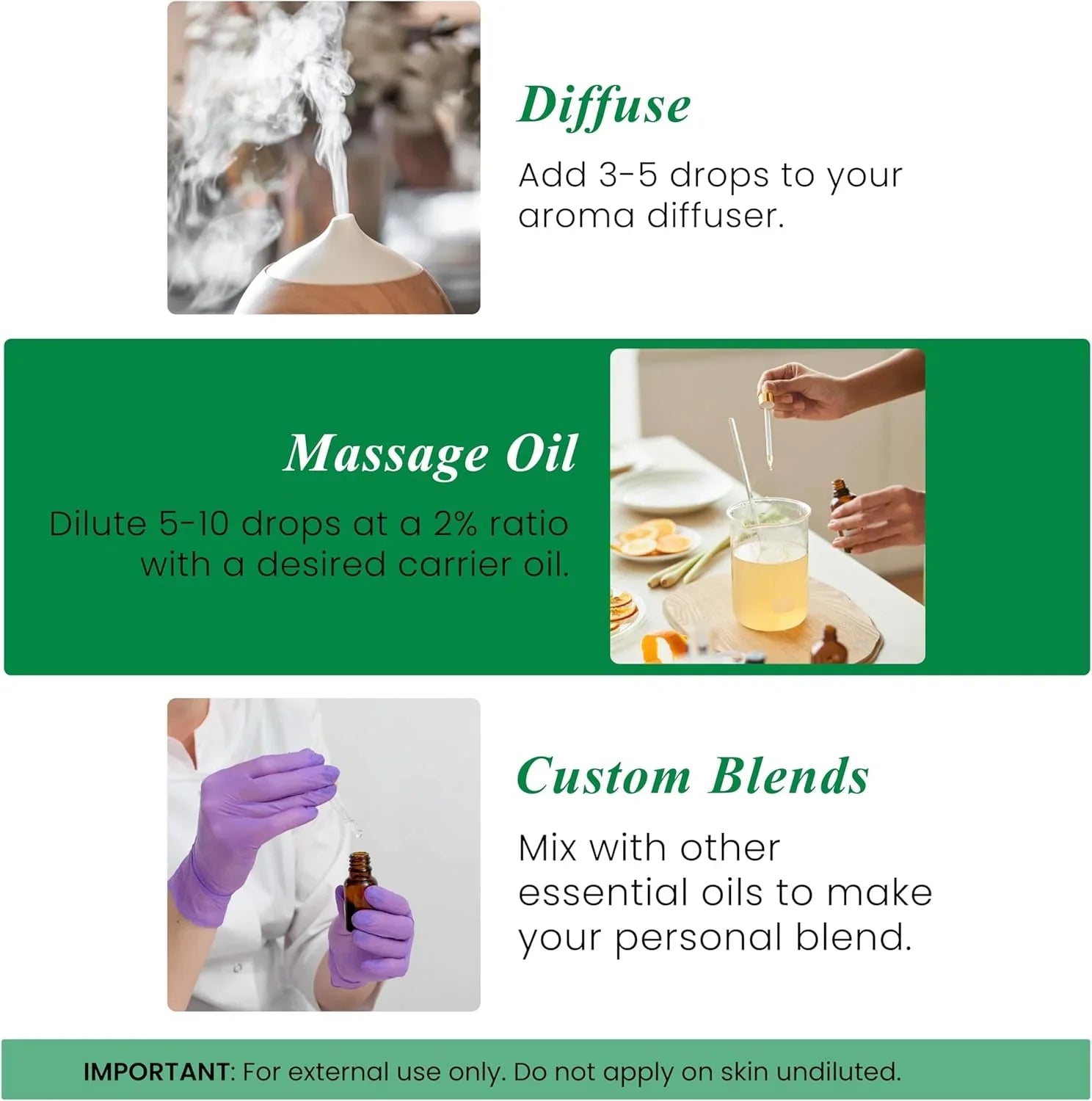 Diffuse

Add 3-5 drops to your aroma diffuser.

Massage Oil

Dilute 5-10 drops at a 2% ratio with a desired carrier oil.

Custom Blends

Mix with other essential oils to make your personal blend.

IMPORTANT: For external use only. Do not apply on skin undiluted.