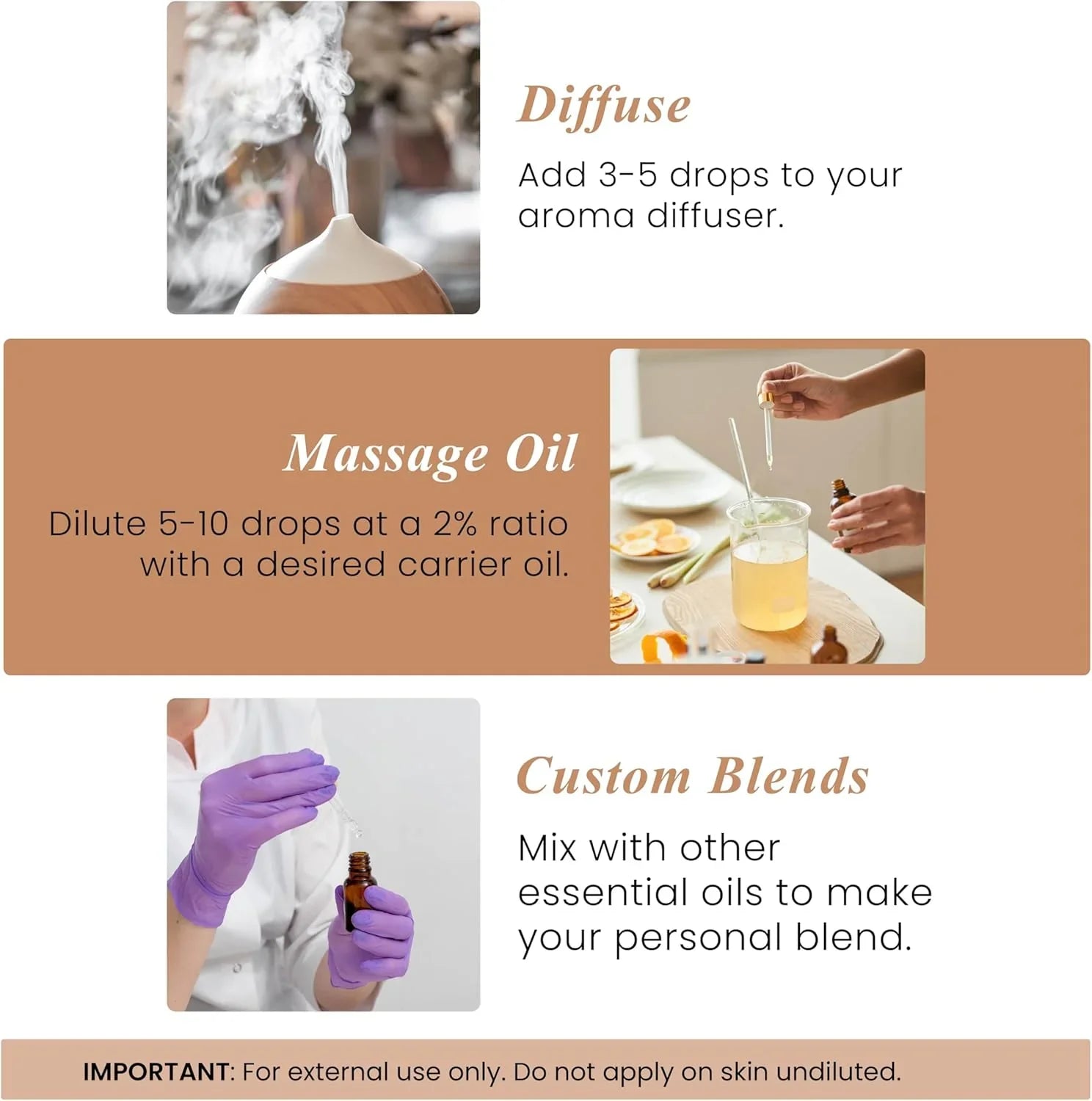 Diffuse

Add 3-5 drops to your aroma diffuser.

Massage Oil

Dilute 5-10 drops at a 2% ratio with a desired carrier oil.

Custom Blends

Mix with other essential oils to make your personal blend.

IMPORTANT: For external use only. Do not apply on skin undiluted.