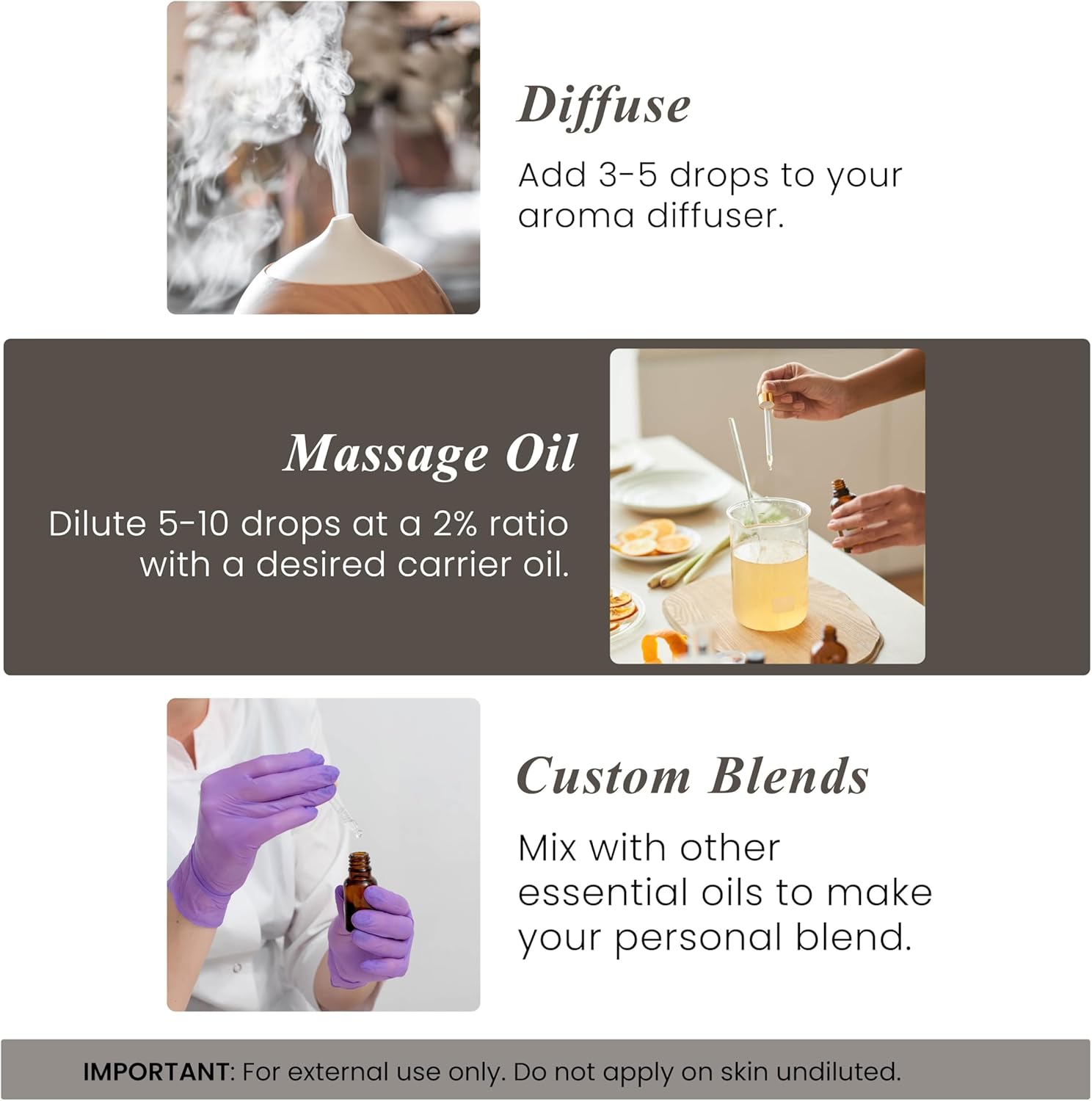 Diffuse

Add 3-5 drops to your aroma diffuser.

Massage Oil

Dilute 5-10 drops at a 2% ratio with a desired carrier oil.

Custom Blends

Mix with other essential oils to make your personal blend.

IMPORTANT: For external use only. Do not apply on skin undiluted.