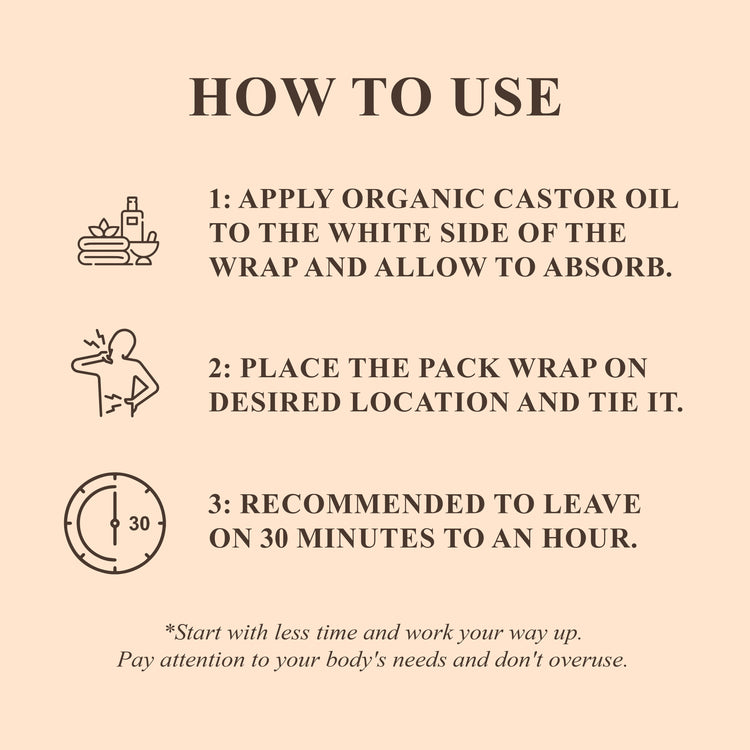 HOW TO USE

1: APPLY ORGANIC CASTOR OIL TO THE WHITE SIDE OF THE WRAP AND ALLOW TO ABSORB.

2: PLACE THE PACK WRAP ON DESIRED LOCATION AND TIE IT.

30

3: RECOMMENDED TO LEAVE ON 30 MINUTES TO AN HOUR.

*Start with less time and work your way up.
Pay attention to your body's needs and don't overuse.