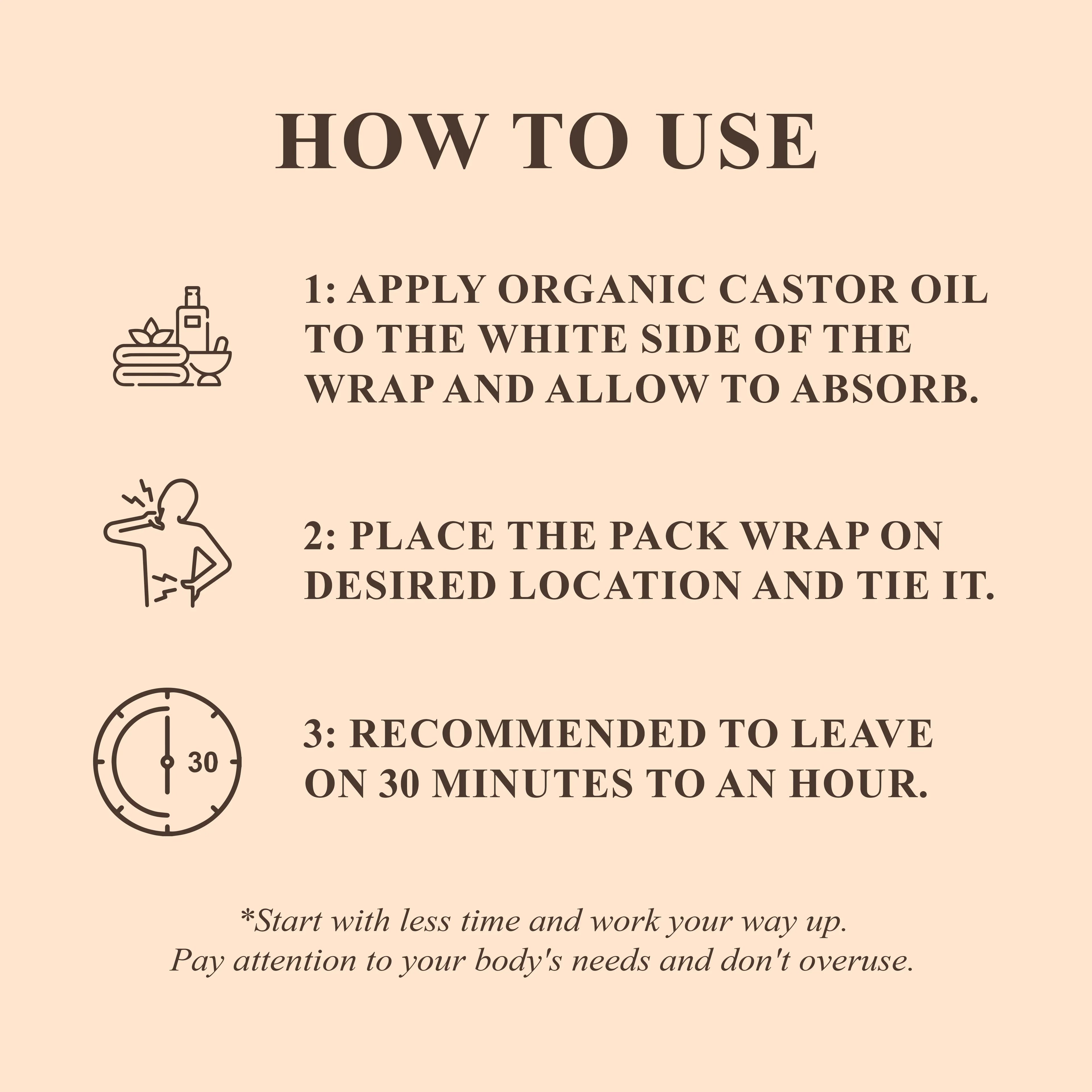 HOW TO USE

1: APPLY ORGANIC CASTOR OIL TO THE WHITE SIDE OF THE WRAP AND ALLOW TO ABSORB.

2: PLACE THE PACK WRAP ON DESIRED LOCATION AND TIE IT.

30

3: RECOMMENDED TO LEAVE ON 30 MINUTES TO AN HOUR.

*Start with less time and work your way up.
Pay attention to your body's needs and don't overuse.