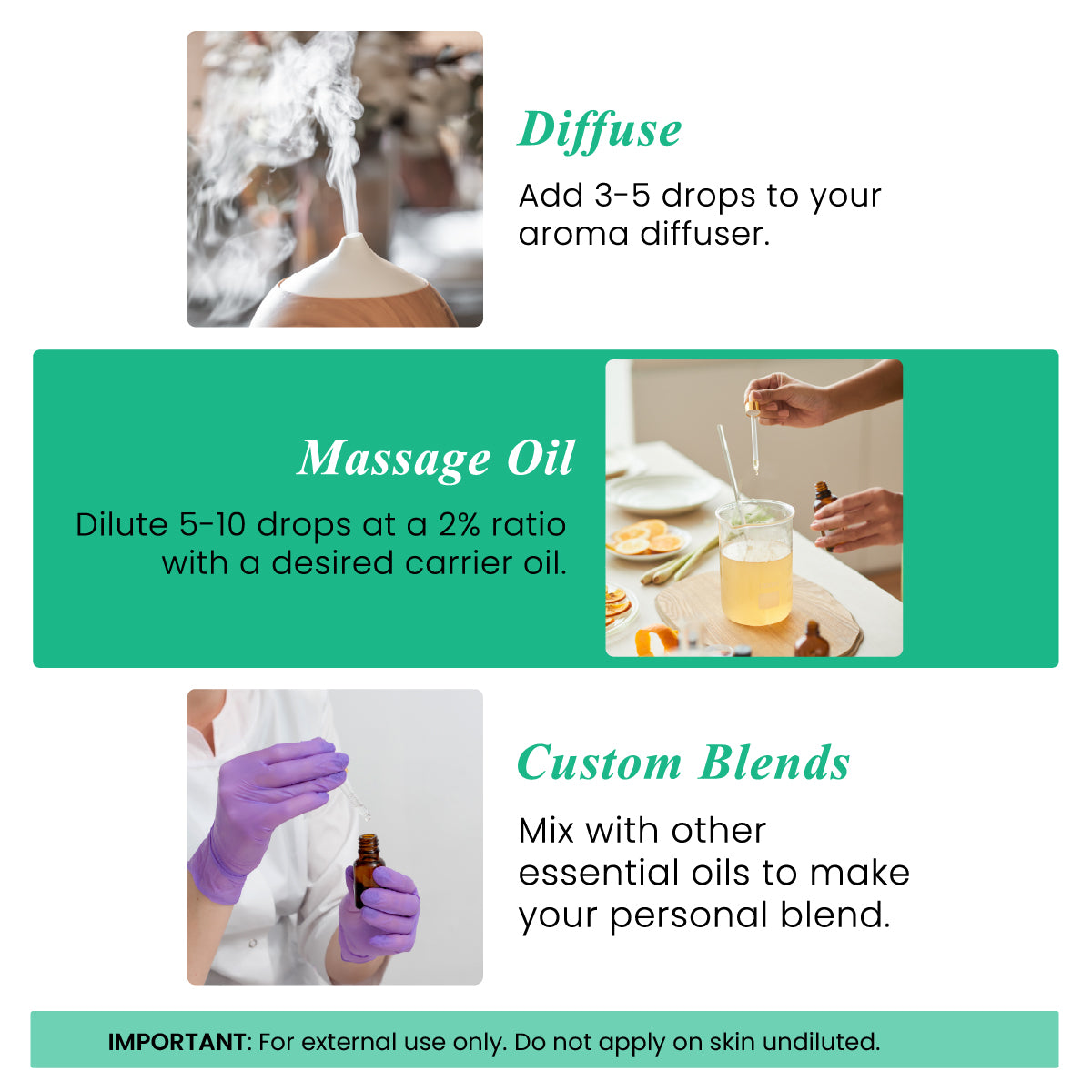 Diffuse

Add 3-5 drops to your aroma diffuser.

Massage Oil

Dilute 5-10 drops at a 2% ratio with a desired carrier oil.

Custom Blends

Mix with other essential oils to make your personal blend.

IMPORTANT: For external use only. Do not apply on skin undiluted.