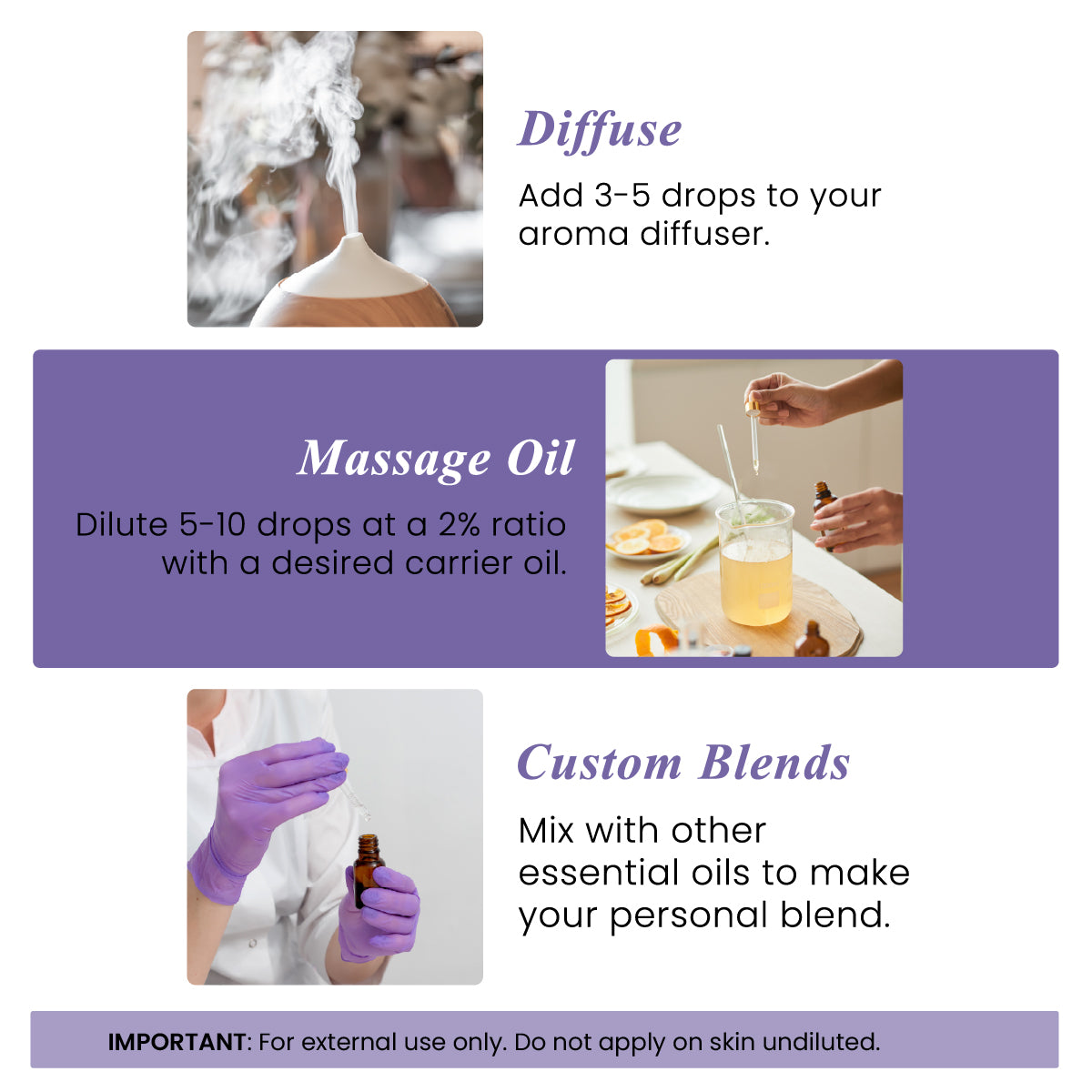 Diffuse

Add 3-5 drops to your aroma diffuser.

Massage Oil

Dilute 5-10 drops at a 2% ratio with a desired carrier oil.

Custom Blends

Mix with other essential oils to make your personal blend.

IMPORTANT: For external use only. Do not apply on skin undiluted.