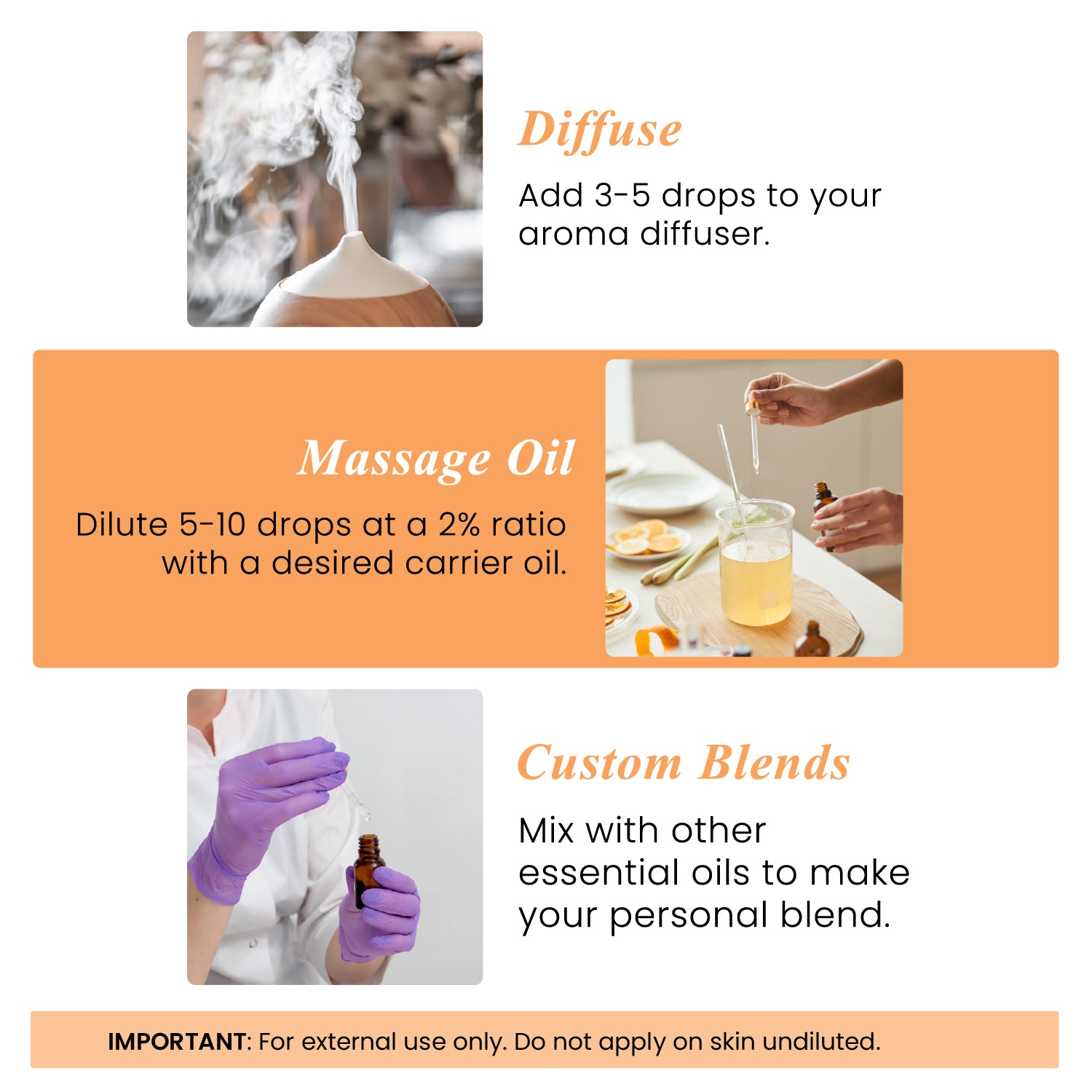 Diffuse

Add 3-5 drops to your aroma diffuser.

Massage Oil

Dilute 5-10 drops at a 2% ratio with a desired carrier oil.

Custom Blends

Mix with other essential oils to make your personal blend.

IMPORTANT: For external use only. Do not apply on skin undiluted.