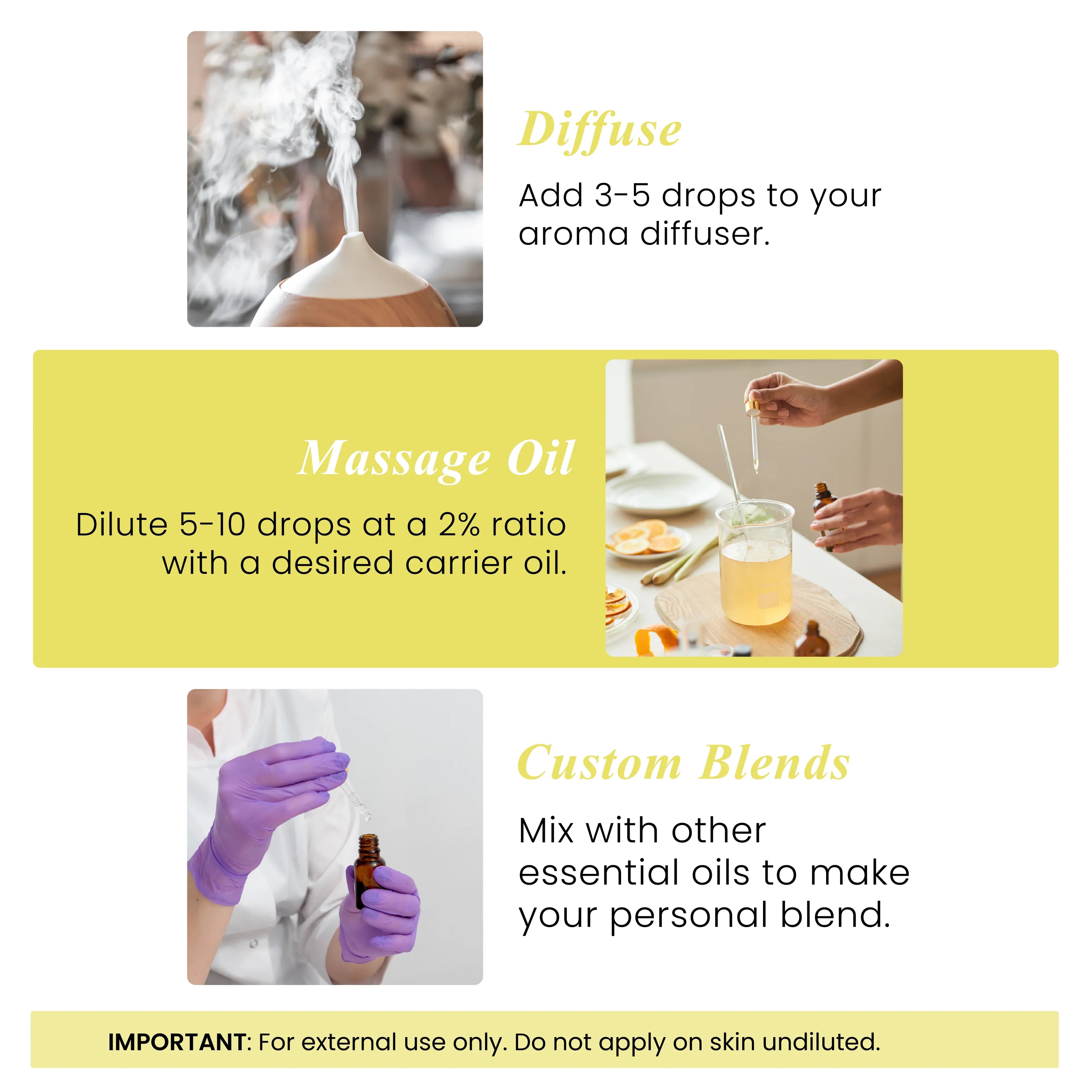 Diffuse

Add 3-5 drops to your aroma diffuser.

Massage Oil

Dilute 5-10 drops at a 2% ratio with a desired carrier oil.

Custom Blends

Mix with other essential oils to make your personal blend.

IMPORTANT: For external use only. Do not apply on skin undiluted.