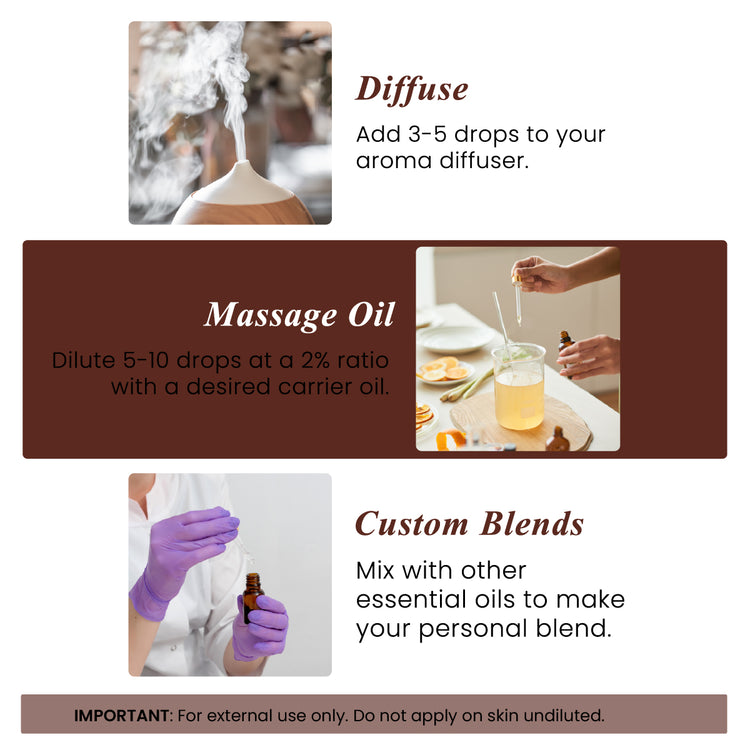 Diffuse

Add 3-5 drops to your aroma diffuser.

Massage Oil

Dilute 5-10 drops at a 2% ratio with a desired carrier oil.

Custom Blends

Mix with other essential oils to make your personal blend.

IMPORTANT: For external use only. Do not apply on skin undiluted.