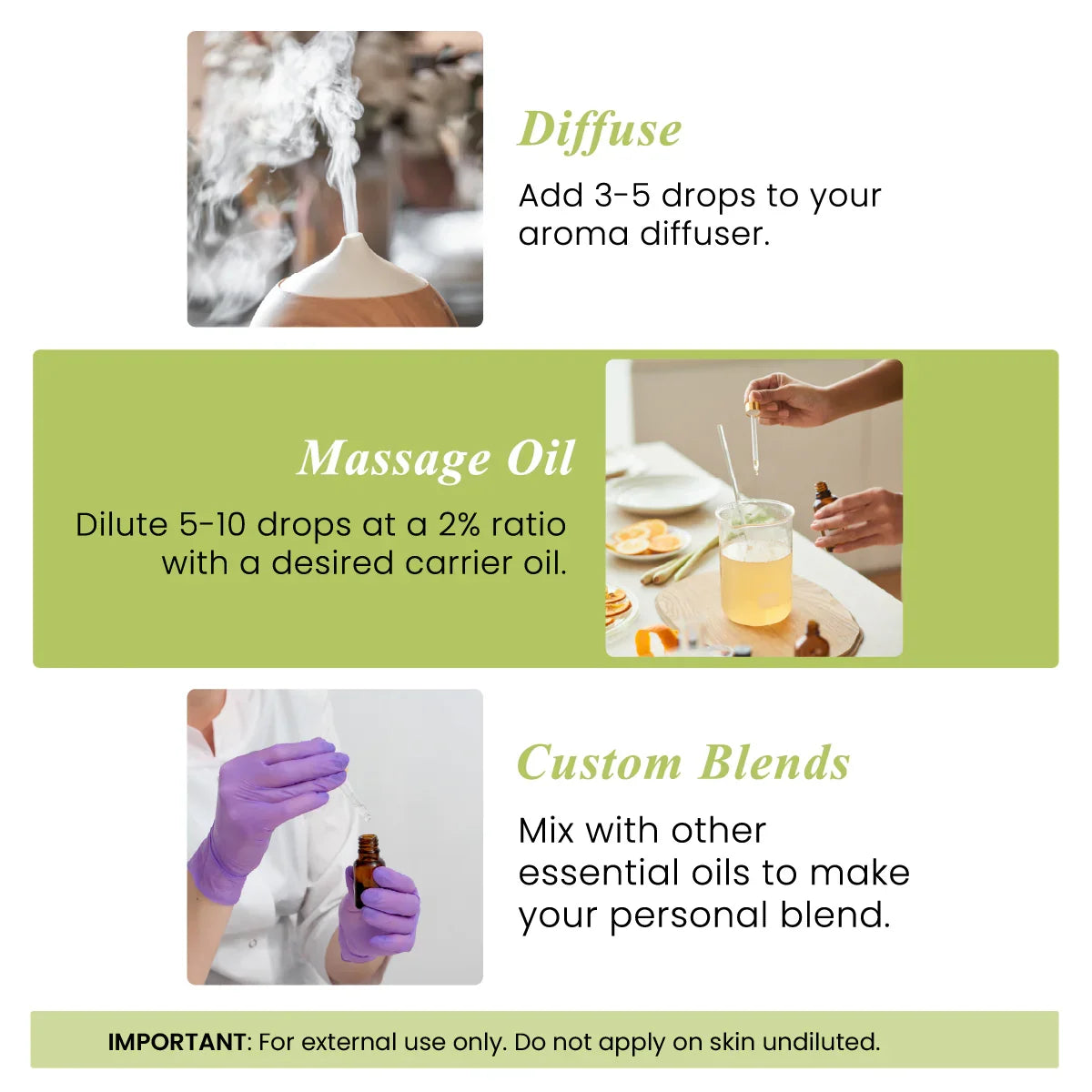 Diffuse

Add 3-5 drops to your aroma diffuser.

Massage Oil

Dilute 5-10 drops at a 2% ratio with a desired carrier oil.

Custom Blends

Mix with other essential oils to make your personal blend.

IMPORTANT: For external use only. Do not apply on skin undiluted.