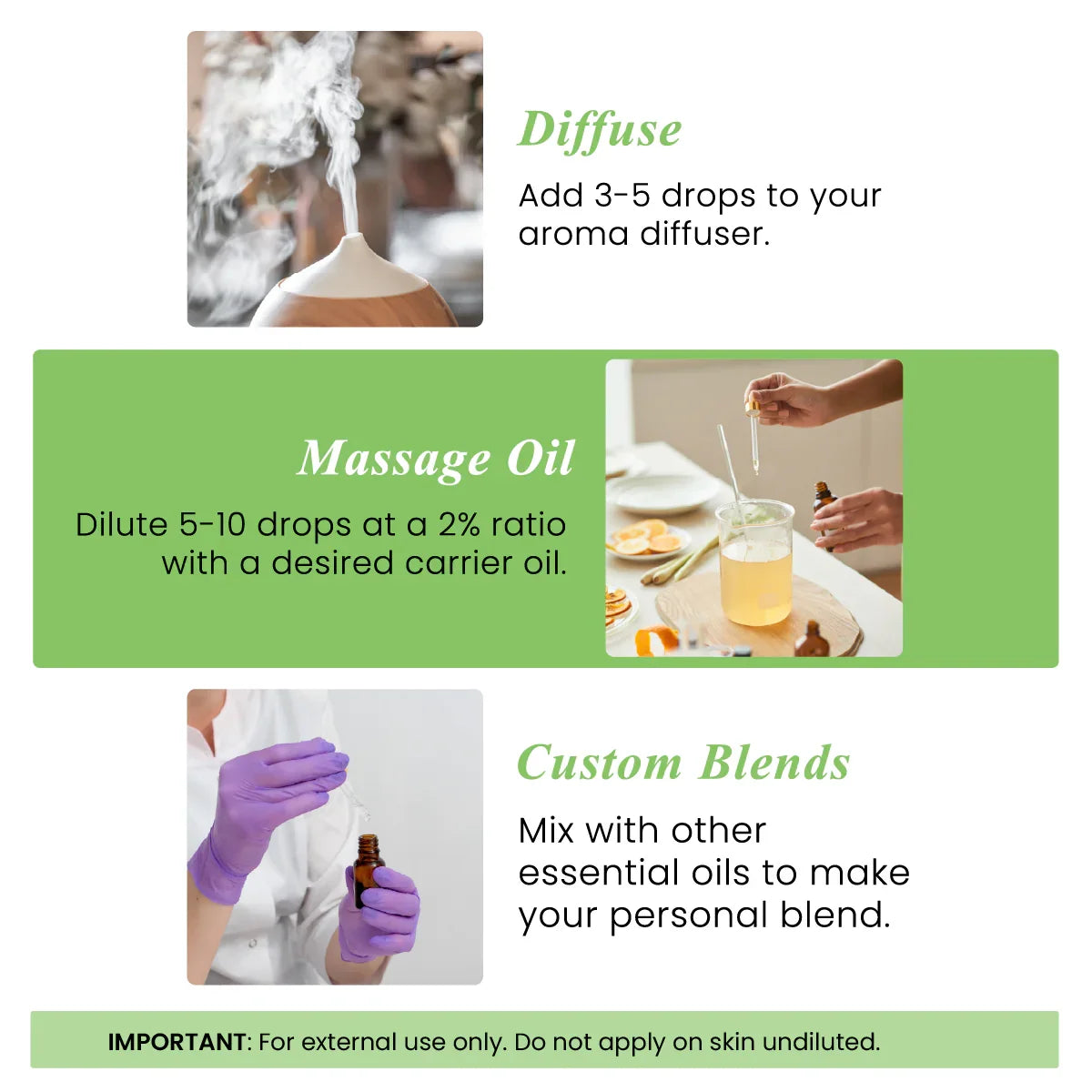 Diffuse

Add 3-5 drops to your aroma diffuser.

Massage Oil

Dilute 5-10 drops at a 2% ratio with a desired carrier oil.

Custom Blends

Mix with other essential oils to make your personal blend.

IMPORTANT: For external use only. Do not apply on skin undiluted.