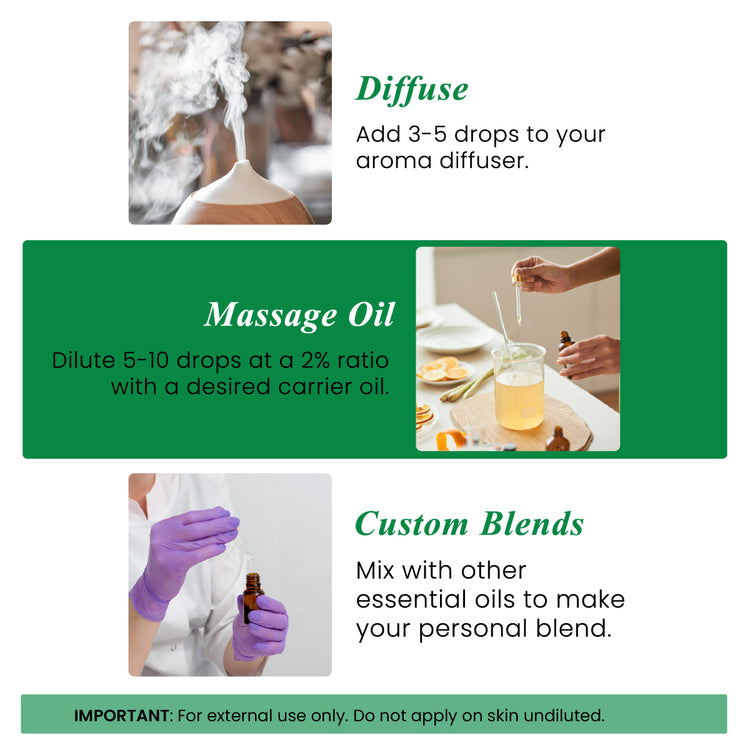 Diffuse

Add 3-5 drops to your aroma diffuser.

Massage Oil

Dilute 5-10 drops at a 2% ratio with a desired carrier oil.

Custom Blends

Mix with other essential oils to make your personal blend.

IMPORTANT: For external use only. Do not apply on skin undiluted.