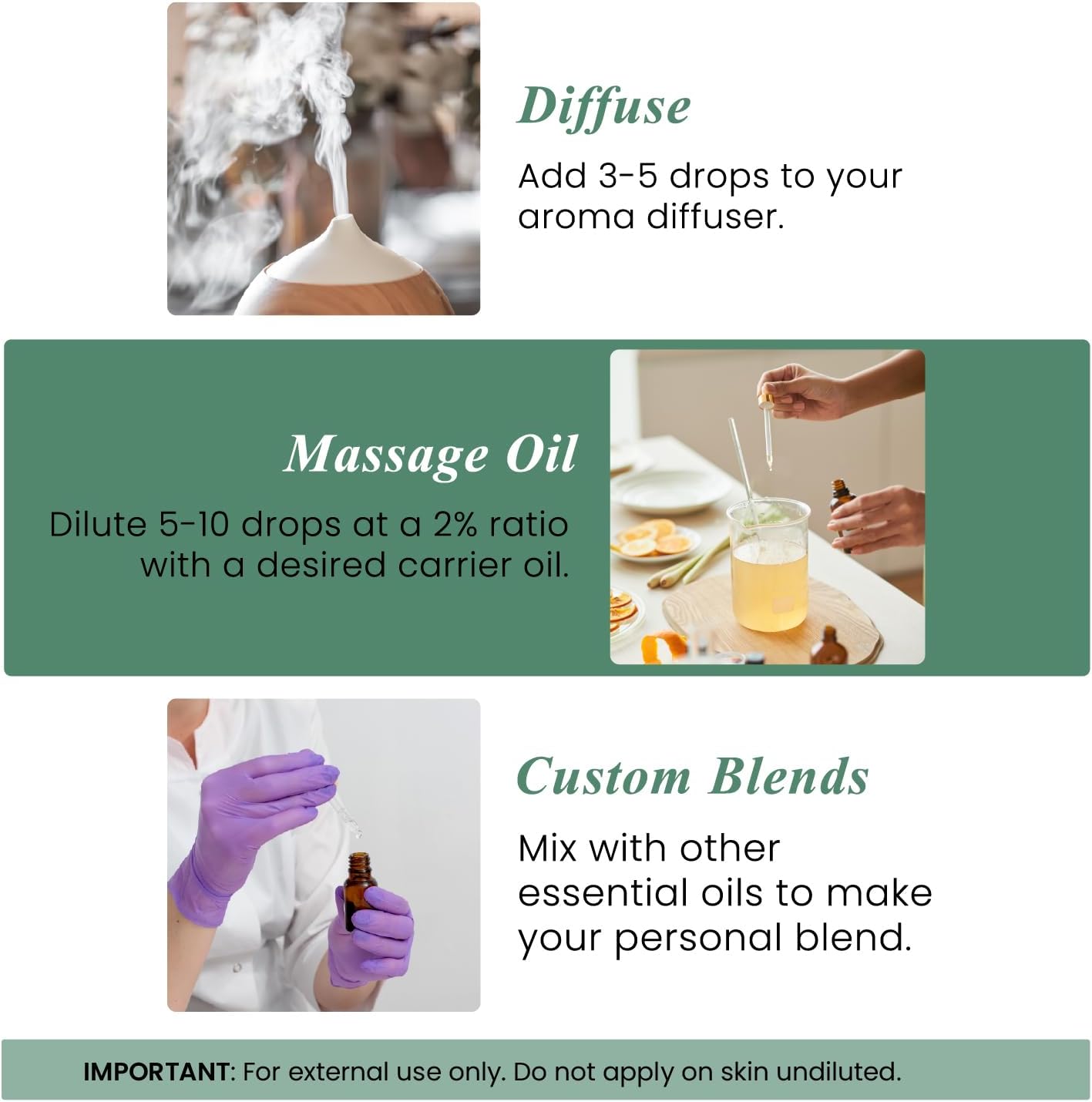 Diffuse

Add 3-5 drops to your aroma diffuser.

Massage Oil

Dilute 5-10 drops at a 2% ratio with a desired carrier oil.

Custom Blends

Mix with other essential oils to make your personal blend.

IMPORTANT: For external use only. Do not apply on skin undiluted.