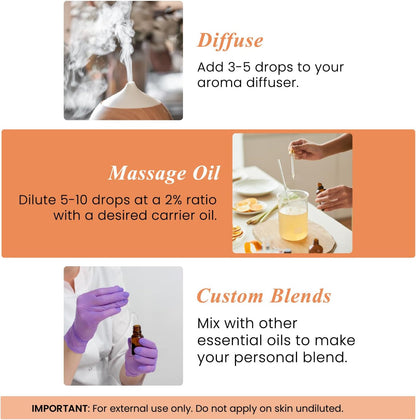 Diffuse
Add 3-5 drops to your aroma diffuser.

Massage Oil
Dilute 5-10 drops at a 2% ratio with a desired carrier oil.

Custom Blends
Mix with other essential oils to make your personal blend.

IMPORTANT: For external use only. Do not apply on skin undiluted.