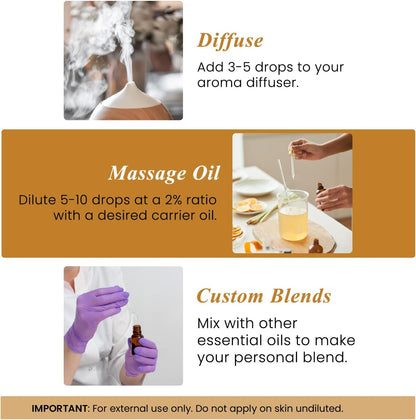 Diffuse

Add 3-5 drops to your aroma diffuser.

Massage Oil

Dilute 5-10 drops at a 2% ratio with a desired carrier oil.

Custom Blends

Mix with other essential oils to make your personal blend.

IMPORTANT: For external use only. Do not apply on skin undiluted.