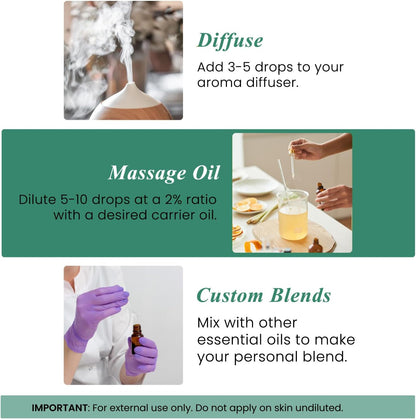 Diffuse

Add 3-5 drops to your aroma diffuser.

Massage Oil

Dilute 5-10 drops at a 2% ratio with a desired carrier oil.

Custom Blends

Mix with other essential oils to make your personal blend.

IMPORTANT: For external use only. Do not apply on skin undiluted.