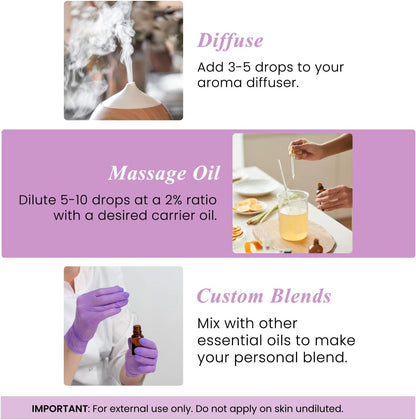 Diffuse

Add 3-5 drops to your aroma diffuser.

Massage Oil

Dilute 5-10 drops at a 2% ratio with a desired carrier oil.

Custom Blends

Mix with other essential oils to make your personal blend.

IMPORTANT: For external use only. Do not apply on skin undiluted.