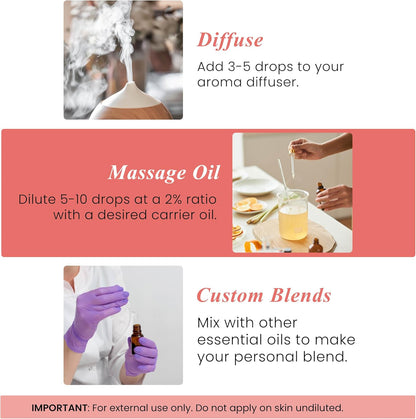 Diffuse

Add 3-5 drops to your aroma diffuser.

Massage Oil

Dilute 5-10 drops at a 2% ratio with a desired carrier oil.

Custom Blends

Mix with other essential oils to make your personal blend.

IMPORTANT: For external use only. Do not apply on skin undiluted.