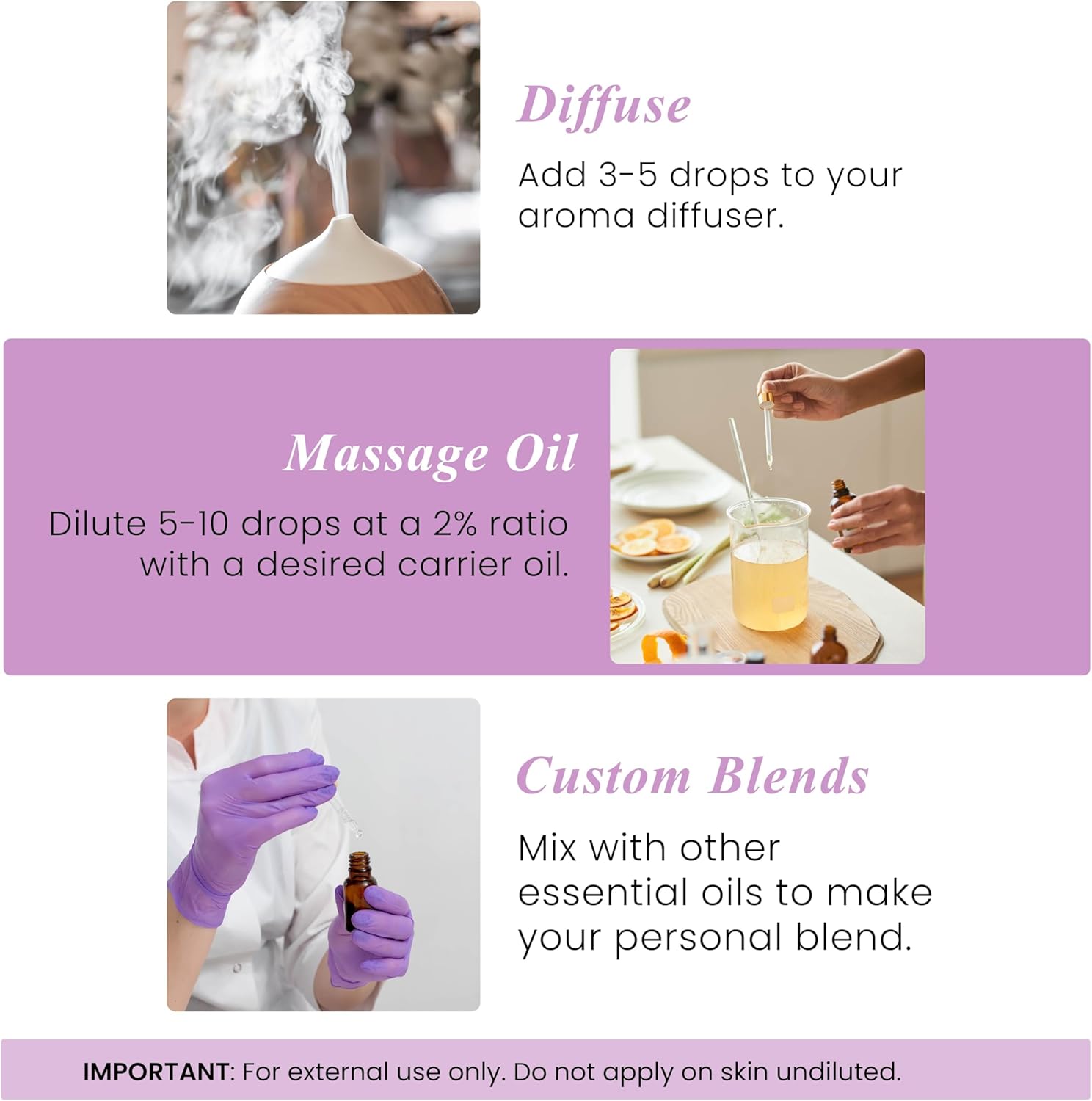 Diffuse

Add 3-5 drops to your aroma diffuser.

Massage Oil

Dilute 5-10 drops at a 2% ratio with a desired carrier oil.

Custom Blends

Mix with other essential oils to make your personal blend.

IMPORTANT: For external use only. Do not apply on skin undiluted.