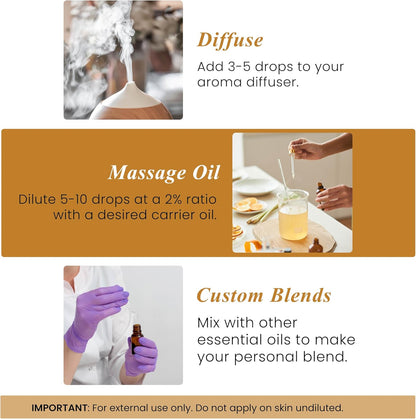 Diffuse

Add 3-5 drops to your aroma diffuser.

Massage Oil

Dilute 5-10 drops at a 2% ratio with a desired carrier oil.

Custom Blends

Mix with other essential oils to make your personal blend.

IMPORTANT: For external use only. Do not apply on skin undiluted.