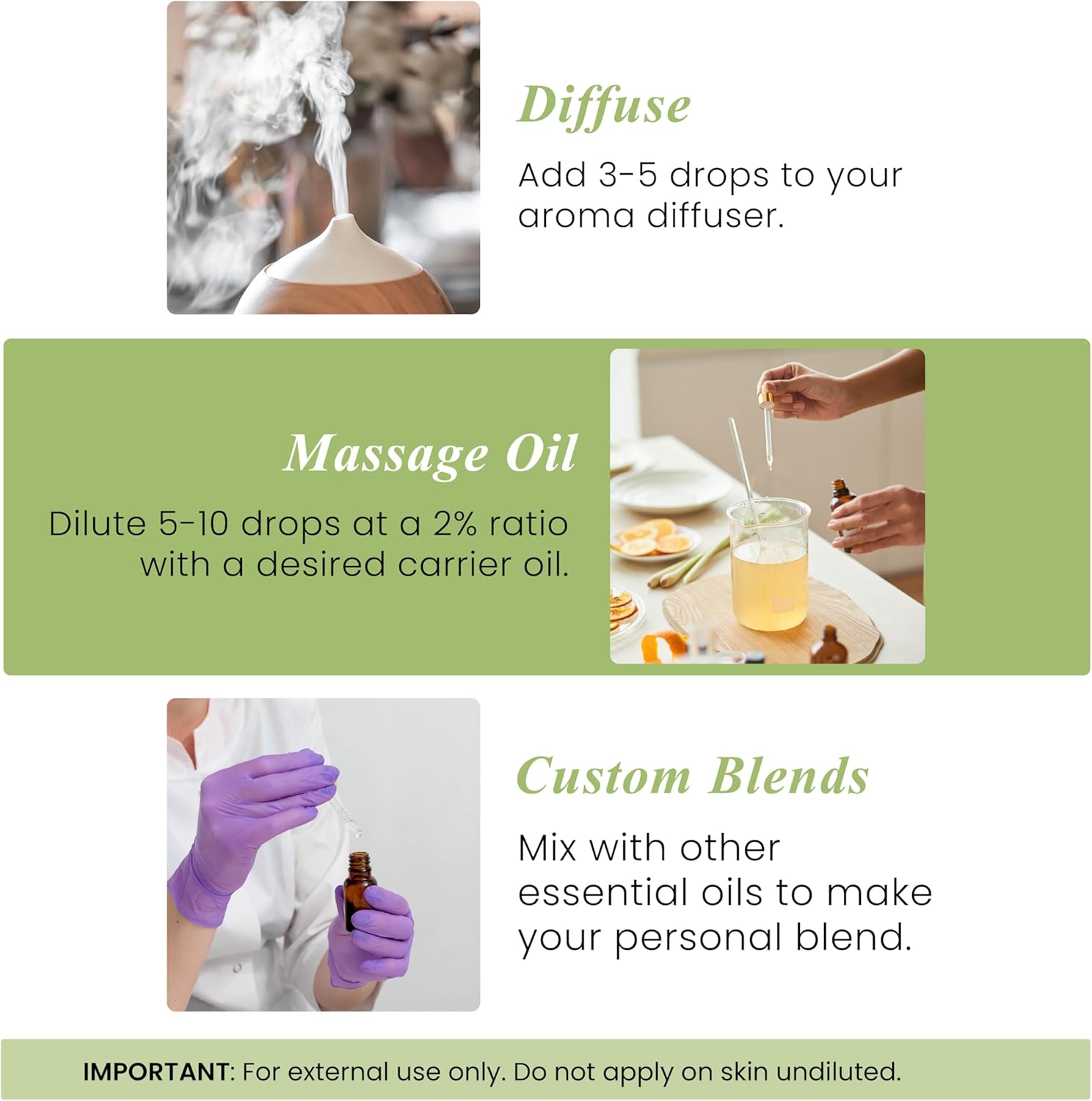 Diffuse

Add 3-5 drops to your aroma diffuser.

Massage Oil

Dilute 5-10 drops at a 2% ratio with a desired carrier oil.

Custom Blends

Mix with other essential oils to make your personal blend.

IMPORTANT: For external use only. Do not apply on skin undiluted.