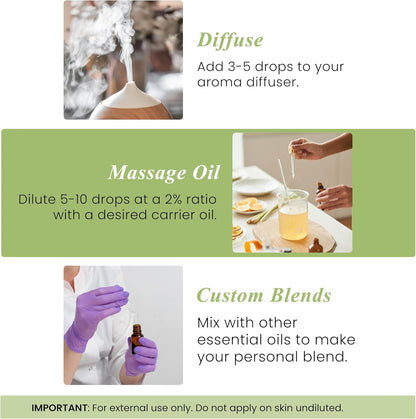 Diffuse

Add 3-5 drops to your aroma diffuser.

Massage Oil

Dilute 5-10 drops at a 2% ratio with a desired carrier oil.

Custom Blends

Mix with other essential oils to make your personal blend.

IMPORTANT: For external use only. Do not apply on skin undiluted.