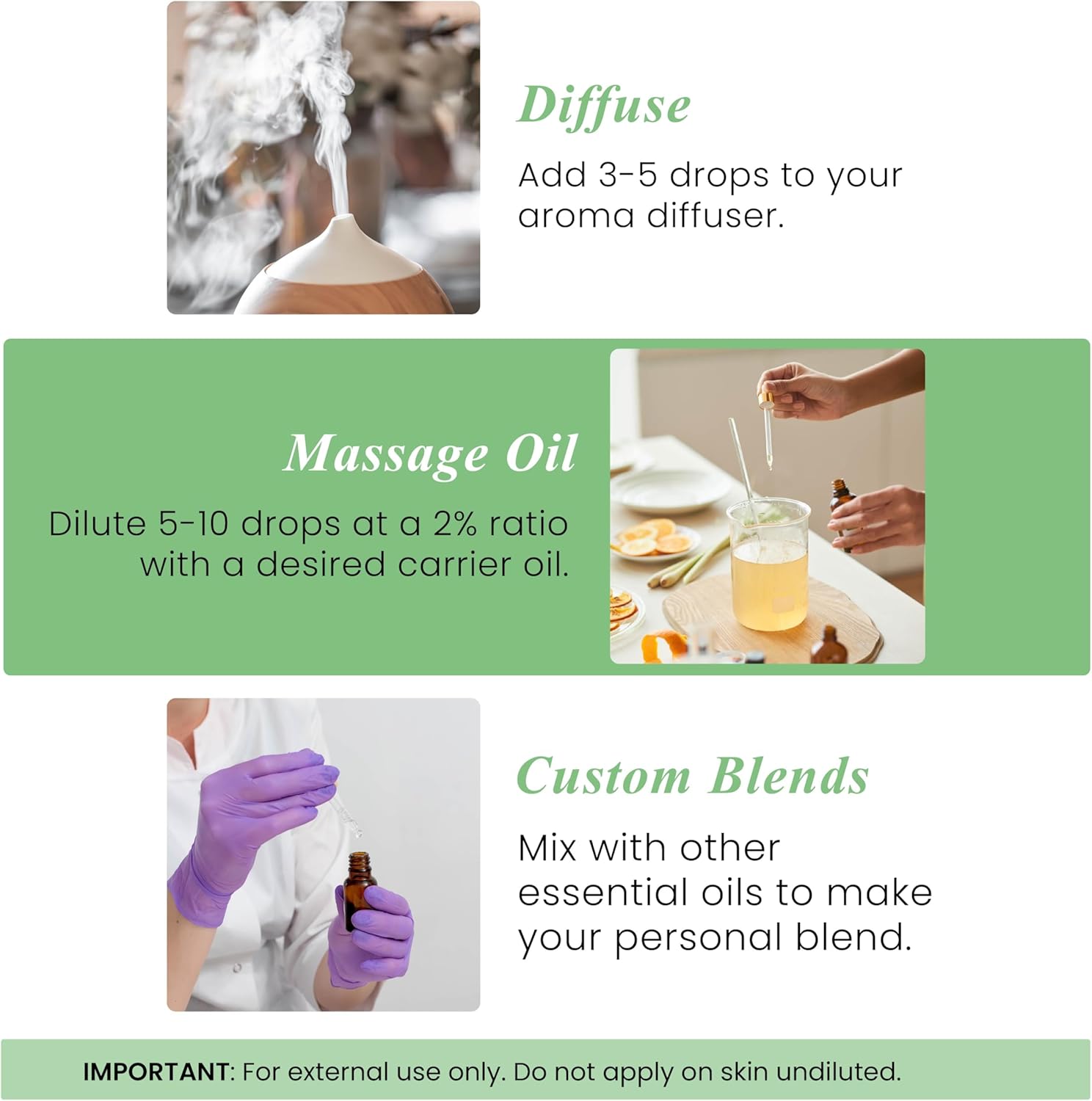 Diffuse

Add 3-5 drops to your aroma diffuser.

Massage Oil

Dilute 5-10 drops at a 2% ratio with a desired carrier oil.

Custom Blends

Mix with other essential oils to make your personal blend.

IMPORTANT: For external use only. Do not apply on skin undiluted.