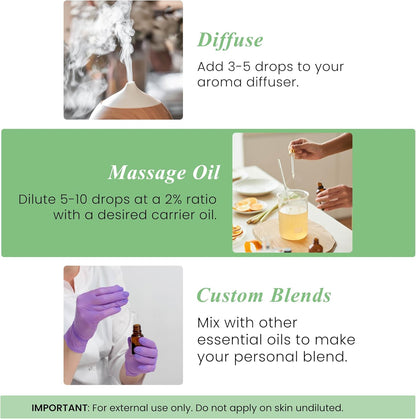 Diffuse

Add 3-5 drops to your aroma diffuser.

Massage Oil

Dilute 5-10 drops at a 2% ratio with a desired carrier oil.

Custom Blends

Mix with other essential oils to make your personal blend.

IMPORTANT: For external use only. Do not apply on skin undiluted.