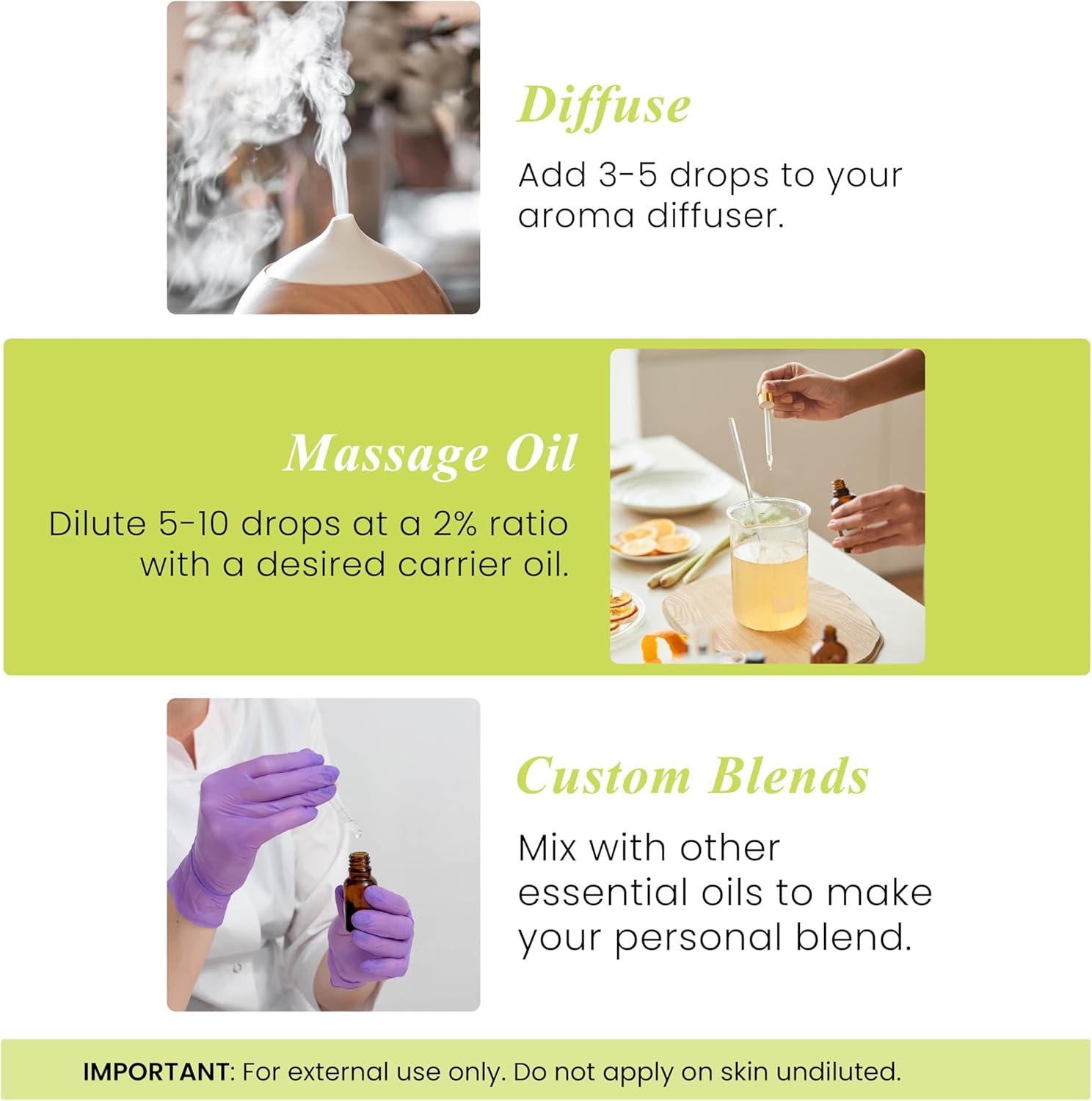 Diffuse

Add 3-5 drops to your aroma diffuser.

Massage Oil

Dilute 5-10 drops at a 2% ratio with a desired carrier oil.

Custom Blends

Mix with other essential oils to make your personal blend.

IMPORTANT: For external use only. Do not apply on skin undiluted.