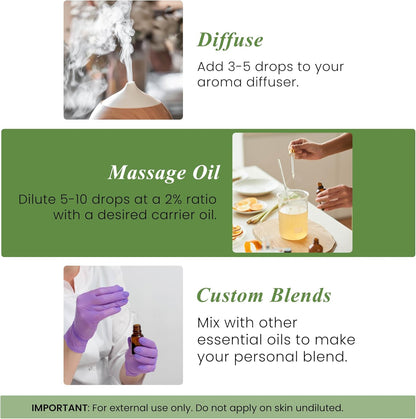 Diffuse

Add 3-5 drops to your aroma diffuser.

Massage Oil

Dilute 5-10 drops at a 2% ratio with a desired carrier oil.

Custom Blends

Mix with other essential oils to make your personal blend.

IMPORTANT: For external use only. Do not apply on skin undiluted.