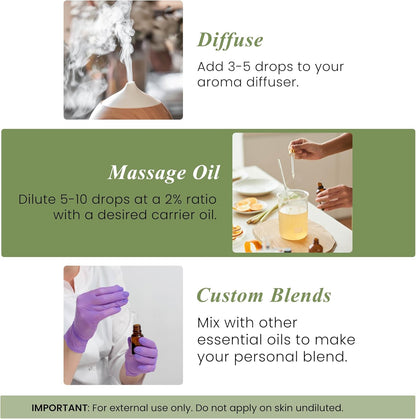 Diffuse

Add 3-5 drops to your aroma diffuser.

Massage Oil

Dilute 5-10 drops at a 2% ratio with a desired carrier oil.

Custom Blends

Mix with other essential oils to make your personal blend.

IMPORTANT: For external use only. Do not apply on skin undiluted.