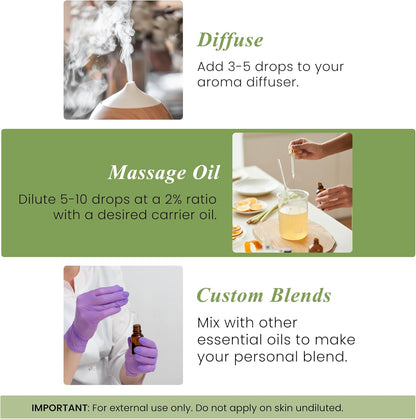 Diffuse

Add 3-5 drops to your aroma diffuser.

Massage Oil

Dilute 5-10 drops at a 2% ratio with a desired carrier oil.

Custom Blends

Mix with other essential oils to make your personal blend.

IMPORTANT: For external use only. Do not apply on skin undiluted.