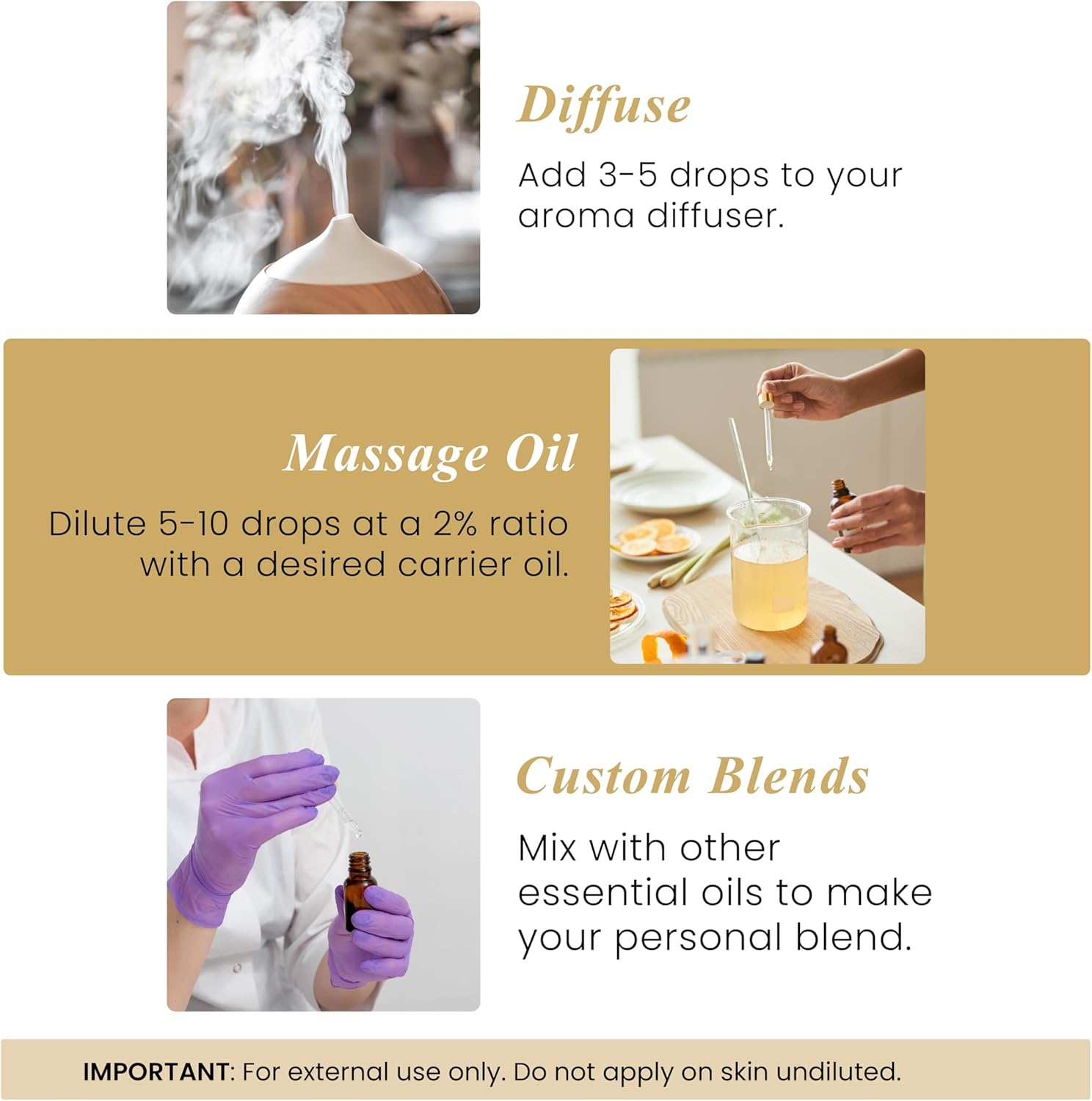 Diffuse

Add 3-5 drops to your aroma diffuser.

Massage Oil

Dilute 5-10 drops at a 2% ratio with a desired carrier oil.

Custom Blends

Mix with other essential oils to make your personal blend.

IMPORTANT: For external use only. Do not apply on skin undiluted.