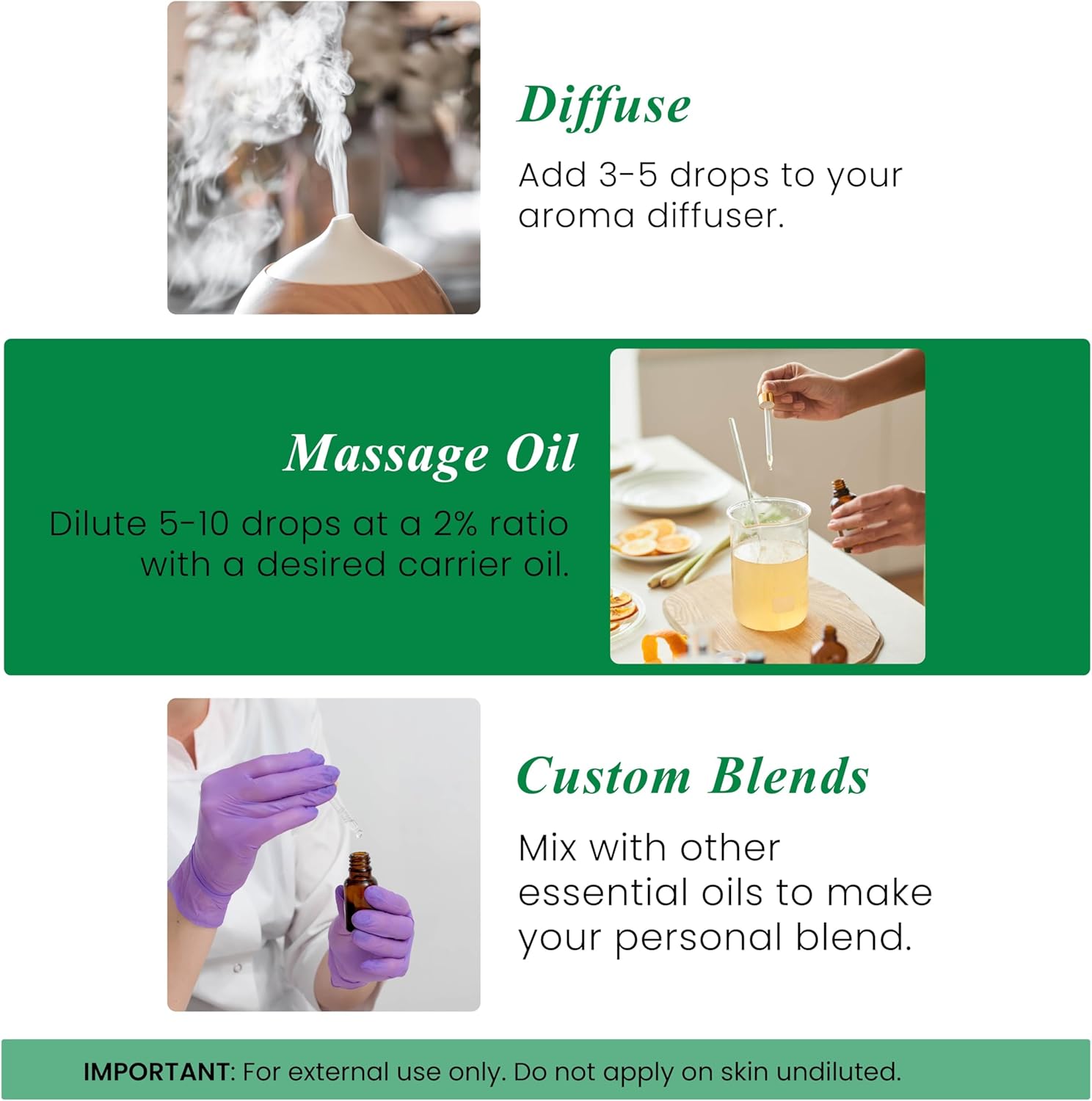 Diffuse

Add 3-5 drops to your aroma diffuser.

Massage Oil

Dilute 5-10 drops at a 2% ratio with a desired carrier oil.

Custom Blends

Mix with other essential oils to make your personal blend.

IMPORTANT: For external use only. Do not apply on skin undiluted.