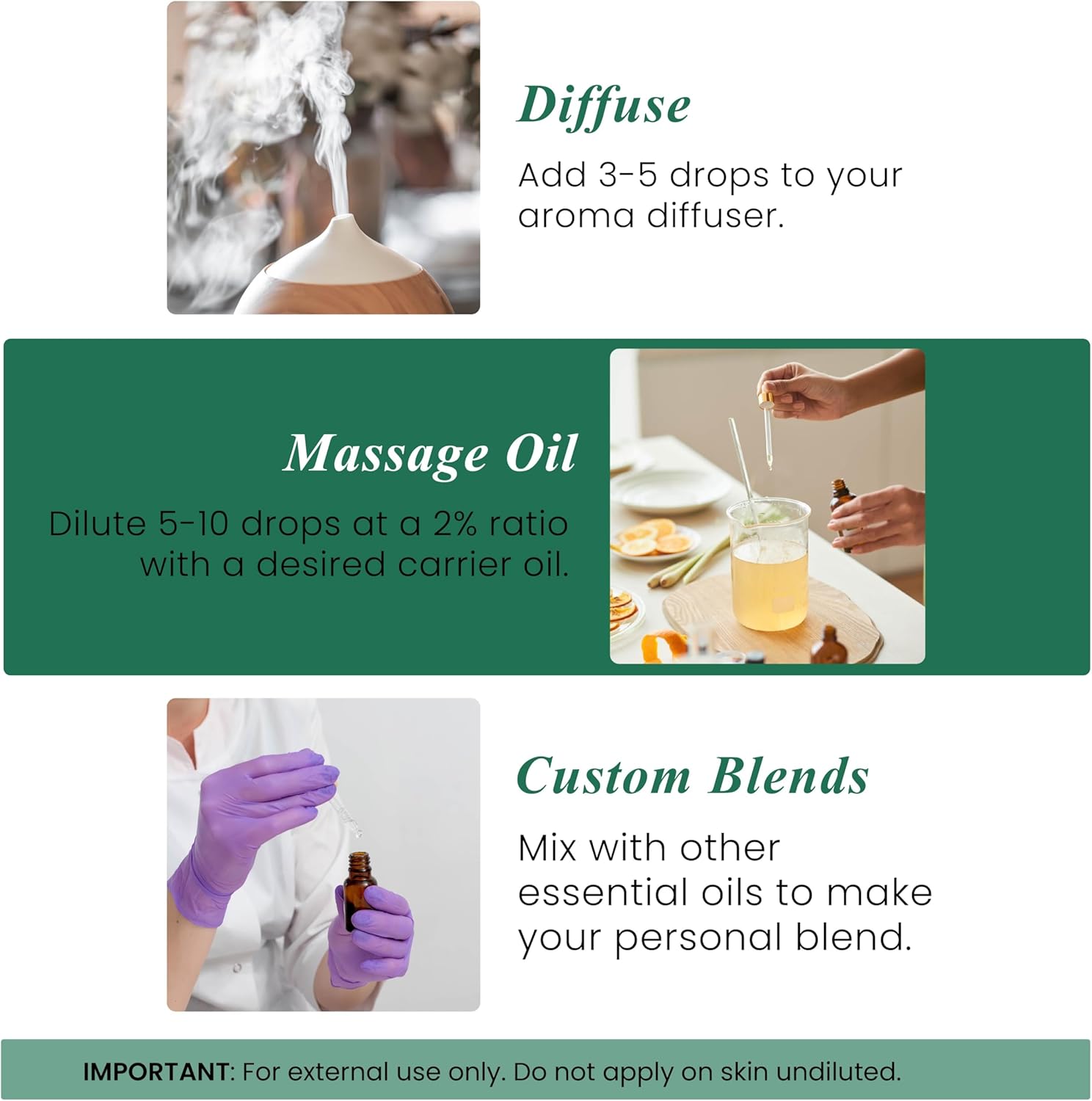 Diffuse

Add 3-5 drops to your aroma diffuser.

Massage Oil

Dilute 5-10 drops at a 2% ratio with a desired carrier oil.

Custom Blends

Mix with other essential oils to make your personal blend.

IMPORTANT: For external use only. Do not apply on skin undiluted.