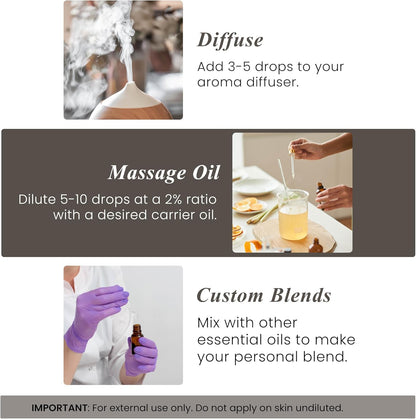 Diffuse
Add 3-5 drops to your aroma diffuser.

Massage Oil
Dilute 5-10 drops at a 2% ratio with a desired carrier oil.

Custom Blends
Mix with other essential oils to make your personal blend.

IMPORTANT: For external use only. Do not apply on skin undiluted.