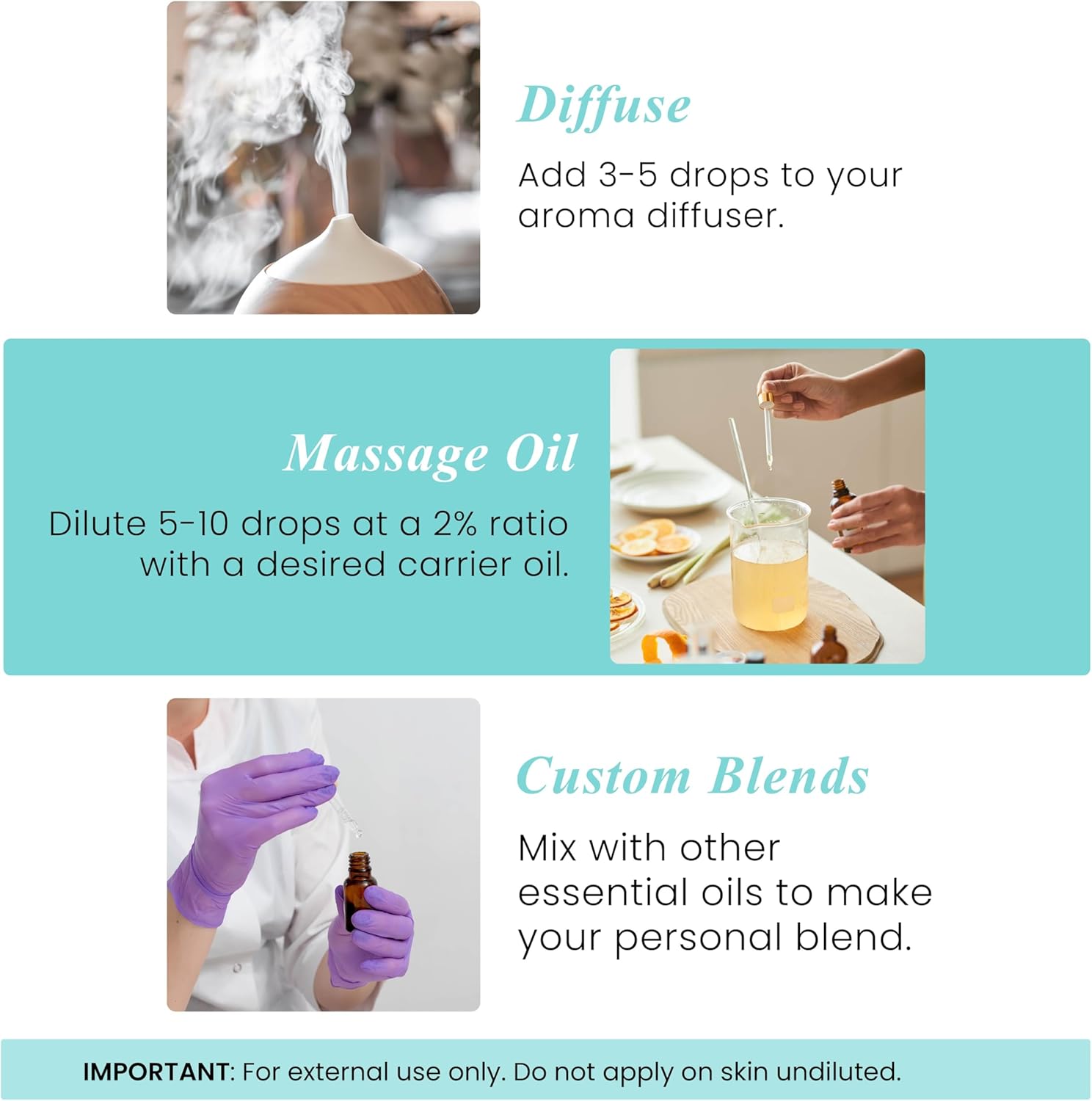 Diffuse

Add 3-5 drops to your aroma diffuser.

Massage Oil

Dilute 5-10 drops at a 2% ratio with a desired carrier oil.

Custom Blends

Mix with other essential oils to make your personal blend.

IMPORTANT: For external use only. Do not apply on skin undiluted.