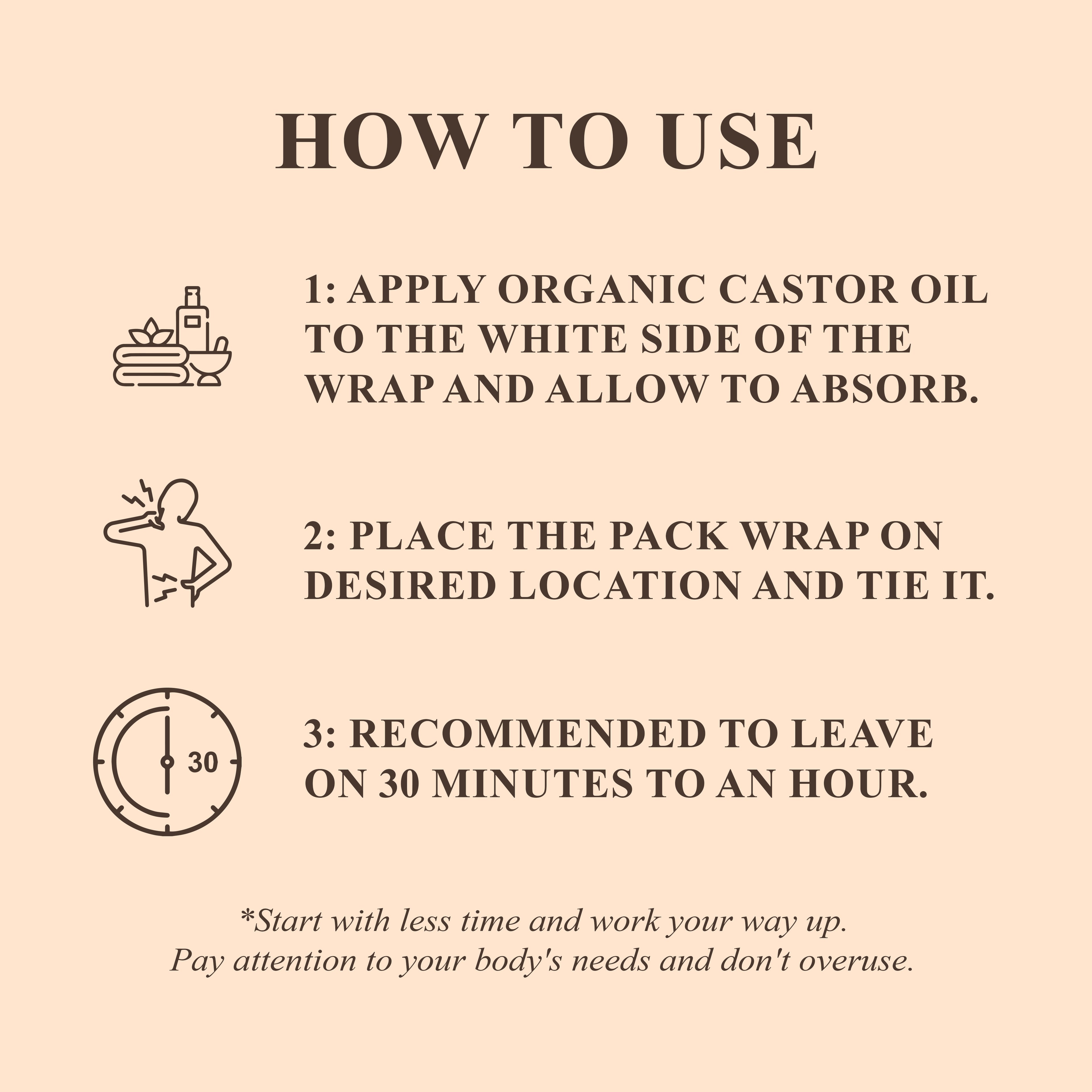 HOW TO USE

1: APPLY ORGANIC CASTOR OIL TO THE WHITE SIDE OF THE WRAP AND ALLOW TO ABSORB.

2: PLACE THE PACK WRAP ON DESIRED LOCATION AND TIE IT.

30

3: RECOMMENDED TO LEAVE ON 30 MINUTES TO AN HOUR.

*Start with less time and work your way up.
Pay attention to your body's needs and don't overuse.