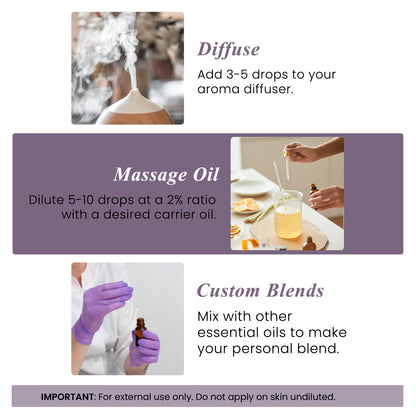 Diffuse

Add 3-5 drops to your aroma diffuser.

Massage Oil

Dilute 5-10 drops at a 2% ratio with a desired carrier oil.

Custom Blends

Mix with other essential oils to make your personal blend.

IMPORTANT: For external use only. Do not apply on skin undiluted.