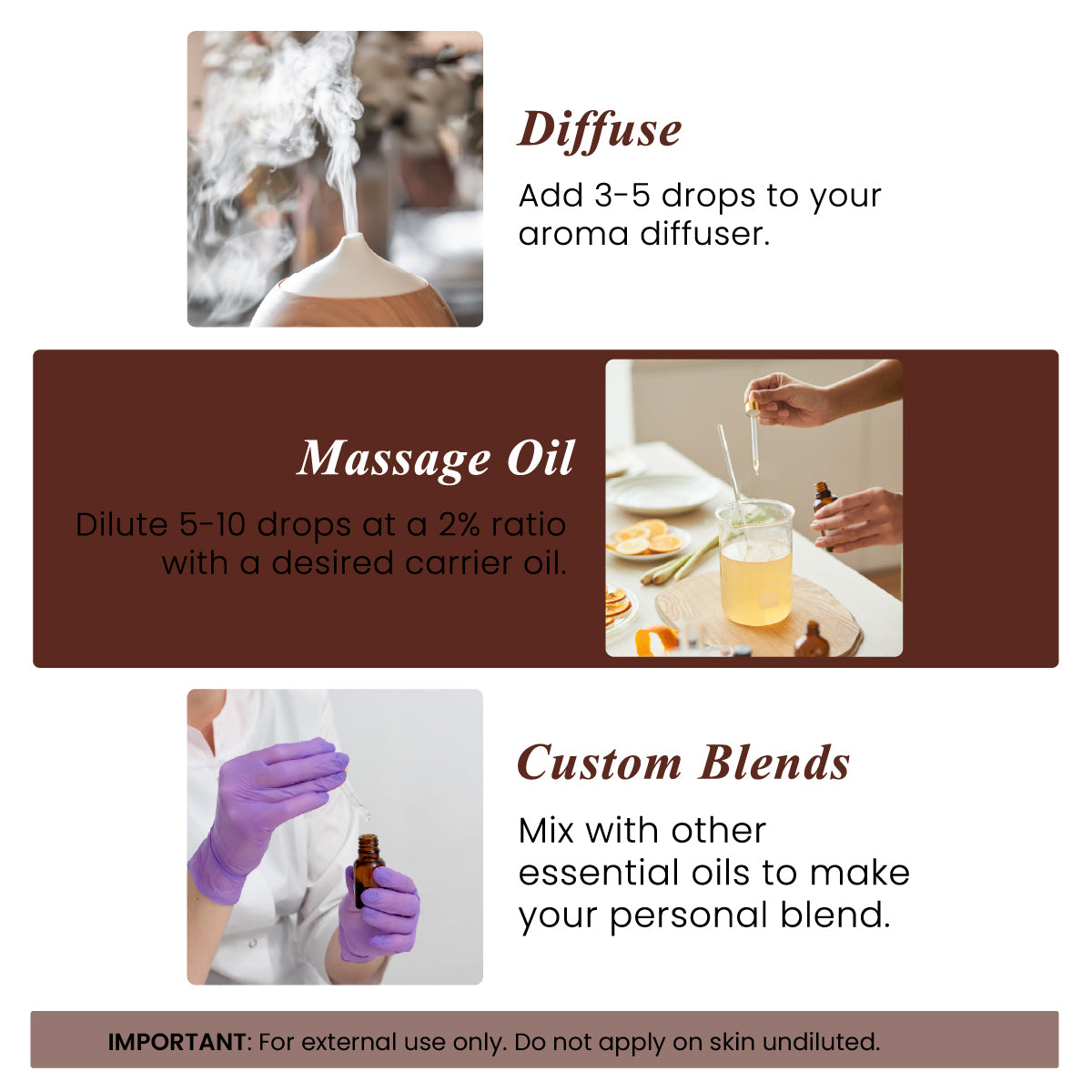 Diffuse

Add 3-5 drops to your aroma diffuser.

Massage Oil

Dilute 5-10 drops at a 2% ratio with a desired carrier oil.

Custom Blends

Mix with other essential oils to make your personal blend.

IMPORTANT: For external use only. Do not apply on skin undiluted.